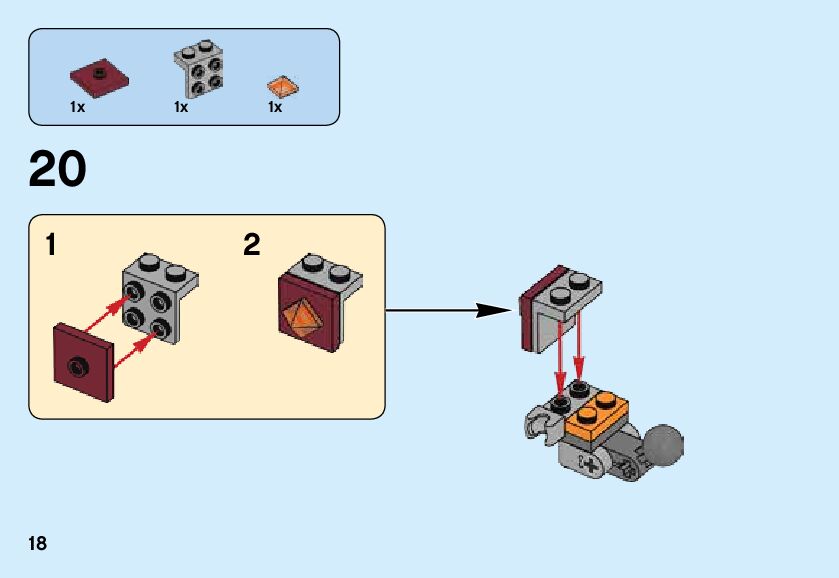 1x 1x 1x

20

1

2

18