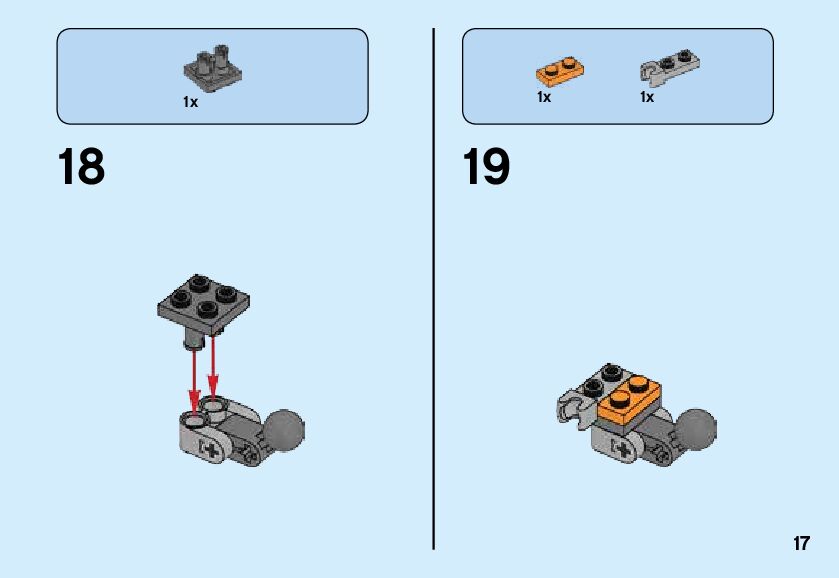 1x

18

1x

1x

19

17