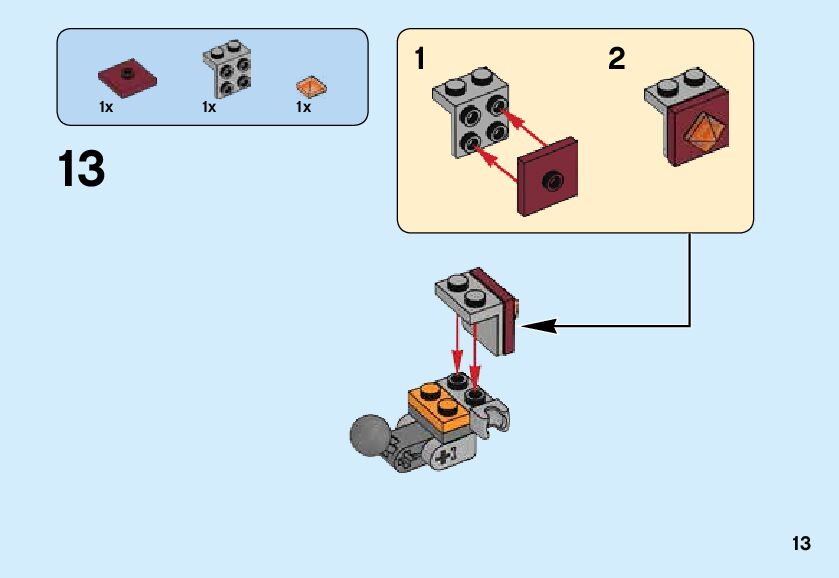 1x 1x 1x

13

1

2

13