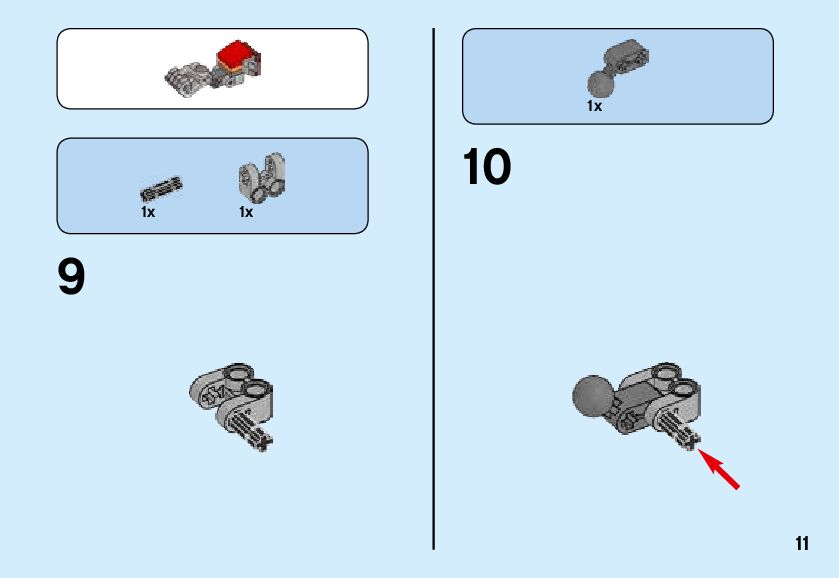 1x
1x

9

1x

10

11