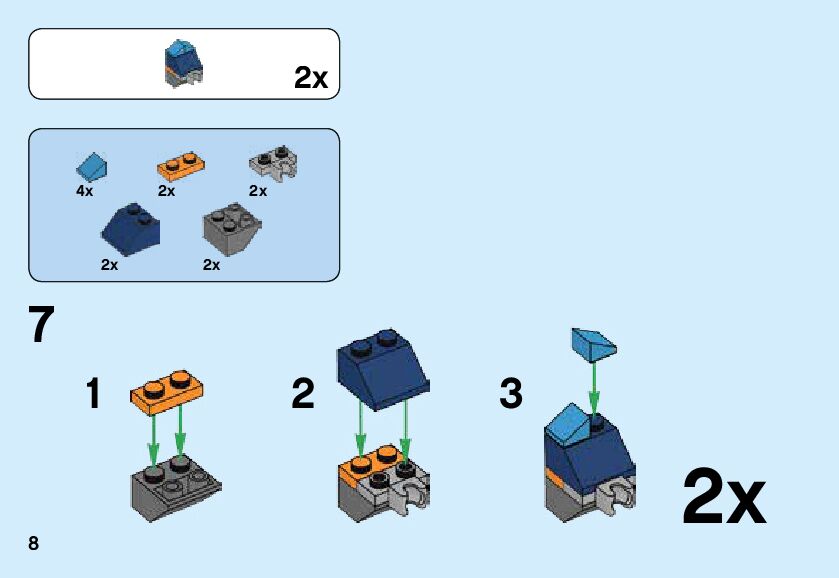 2x

4x
2x
2x
2x
2x

7

1

2

3

2x

8