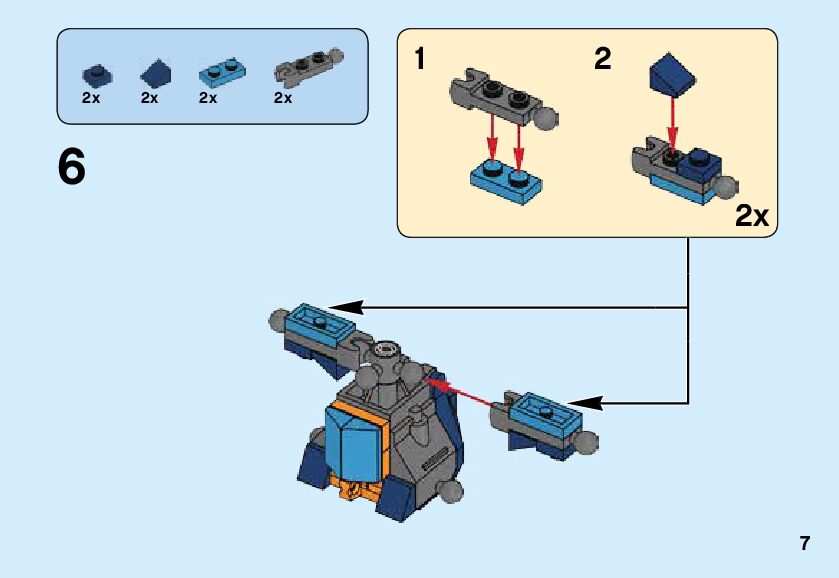 2x 2x 2x 2x

6

1

2

2x

7