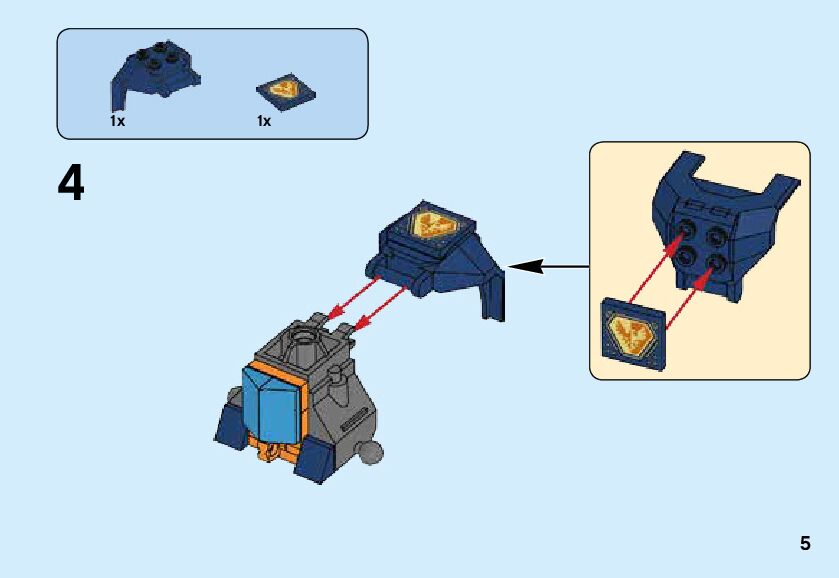 1x
1x

4

5