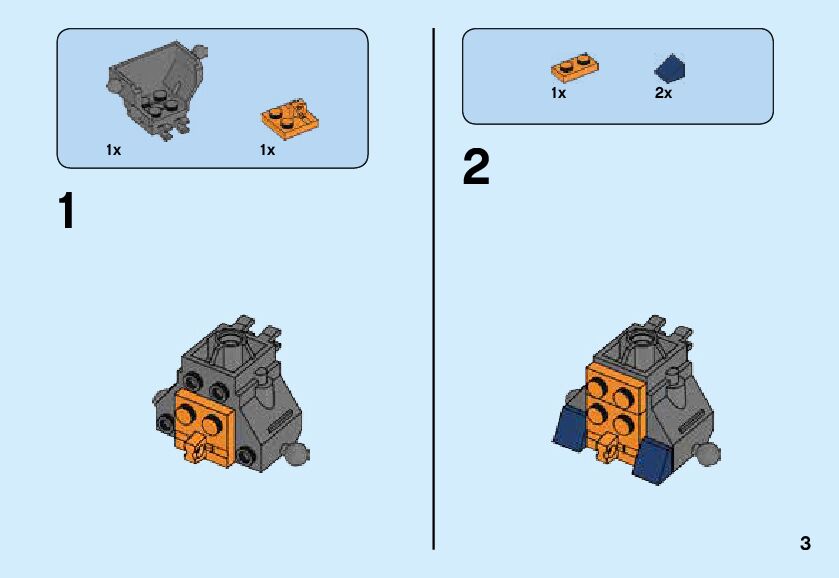 1x 1x

1

1x 2x

2

3