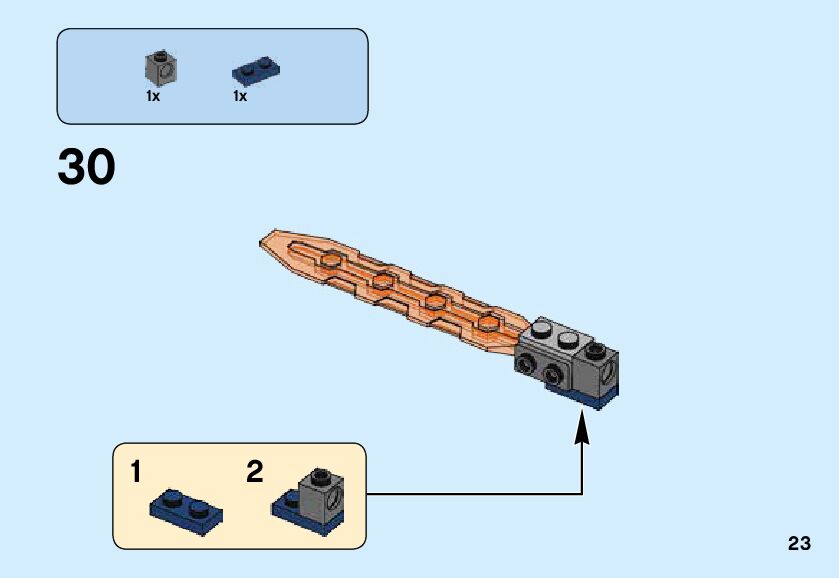 1x
1x

30

1
2

23