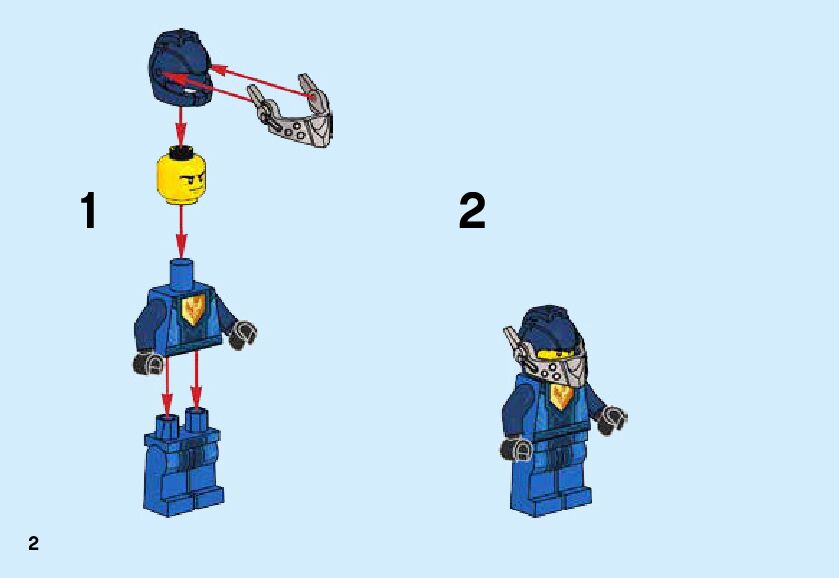 1

2

2