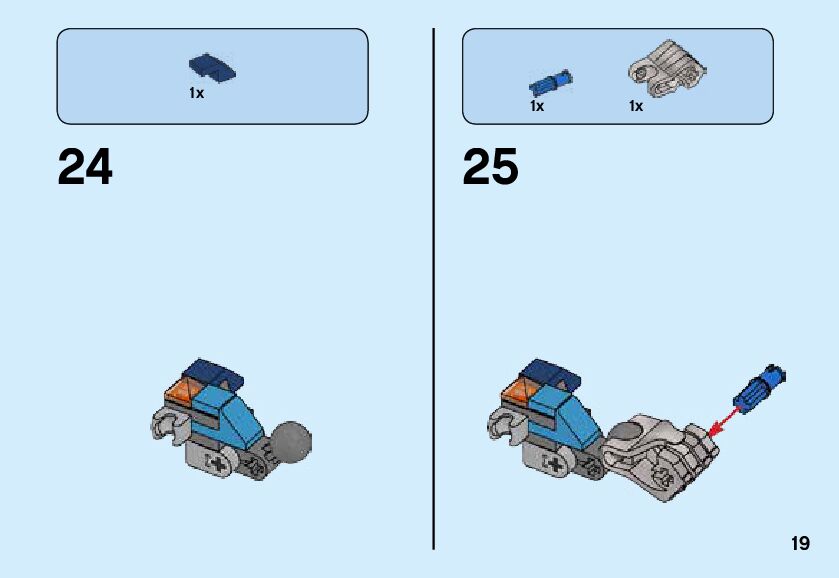 1x

24

1x 1x

25

19