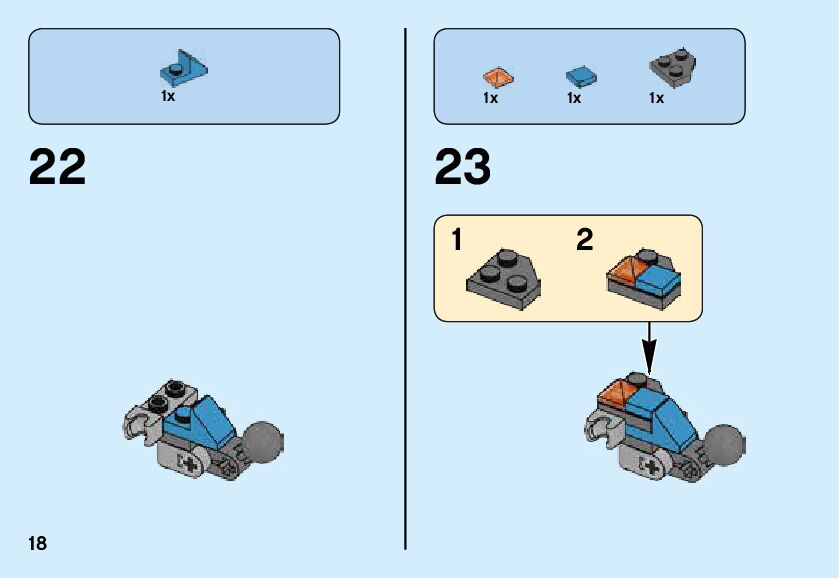 1x

22

18

1x 1x 1x

23

1 2