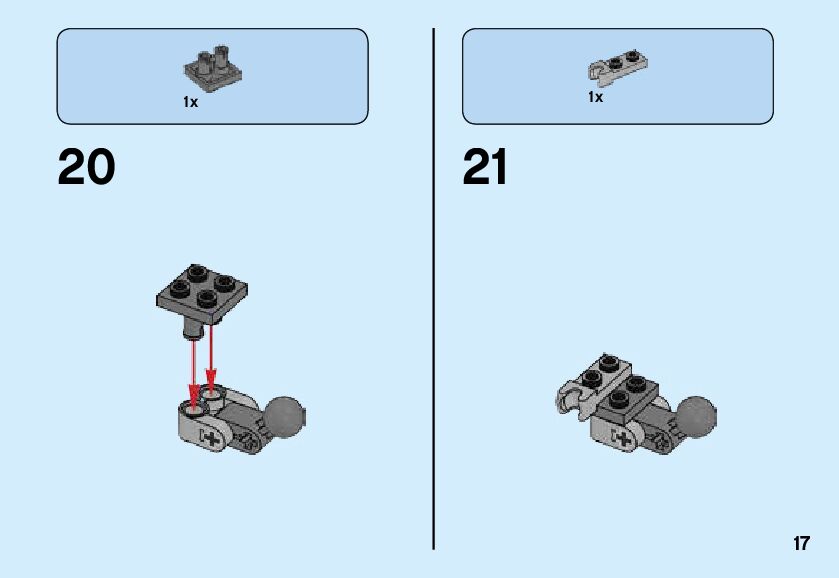 1x

20

1x

21

17