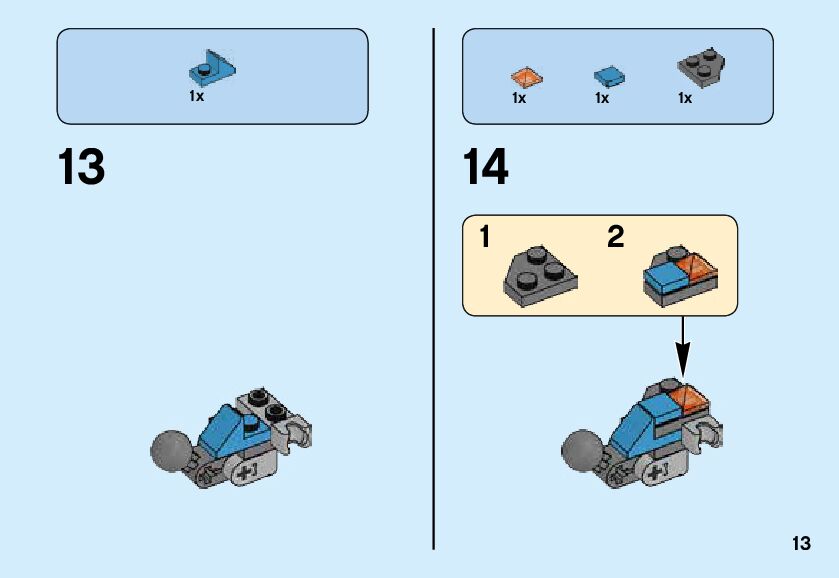 1x

13

1x 1x 1x

14

1

2

13