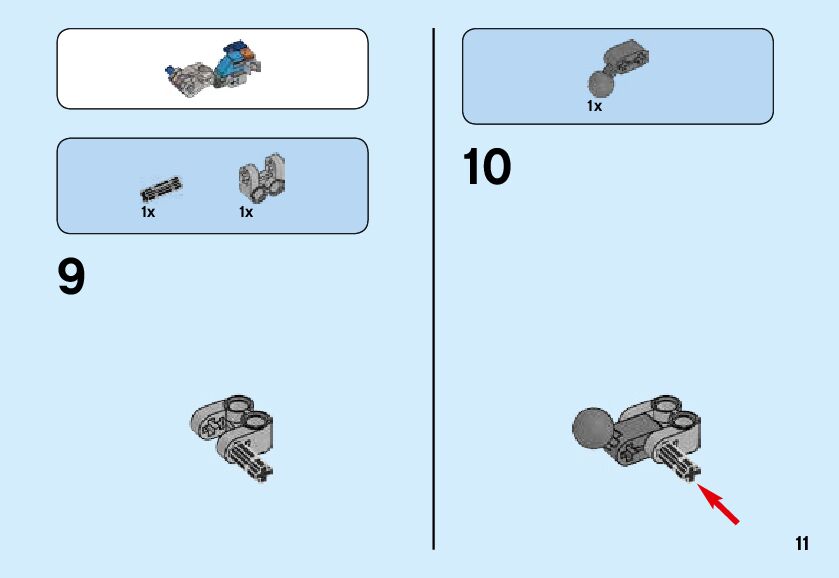 1x 1x

9

1x

10

11