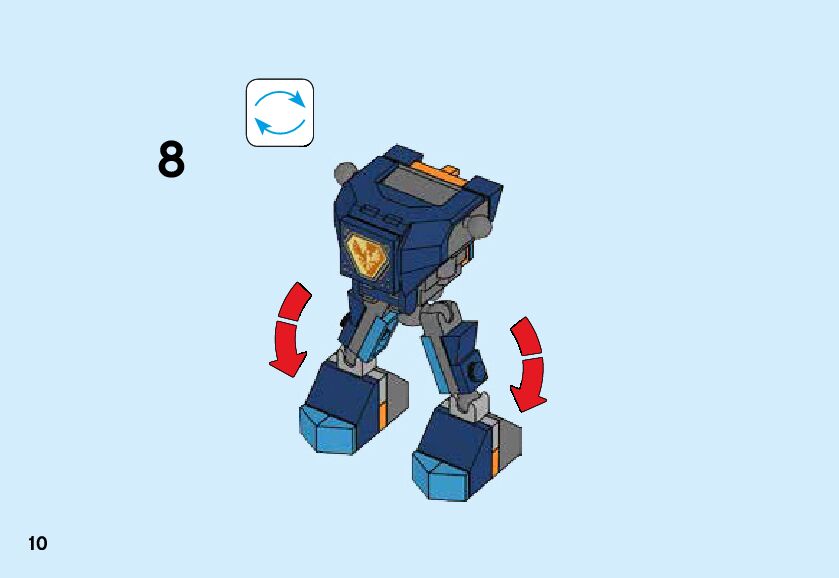 8

10