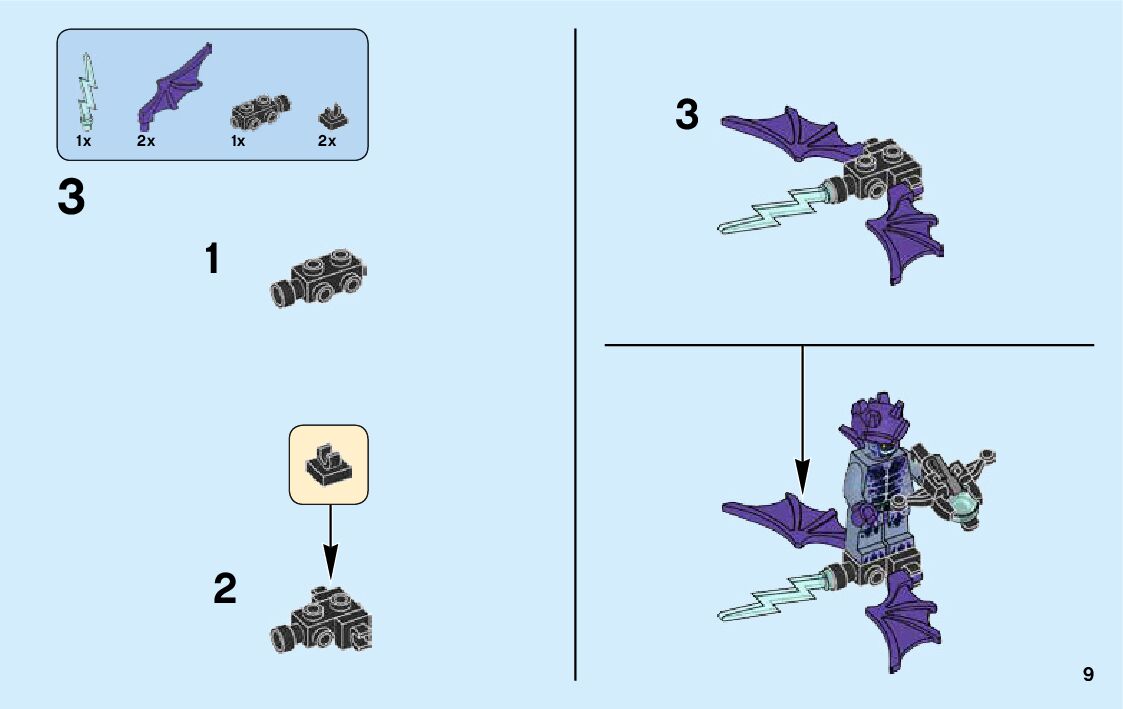 1x 2x 1x 2x

3

1

2

3

9