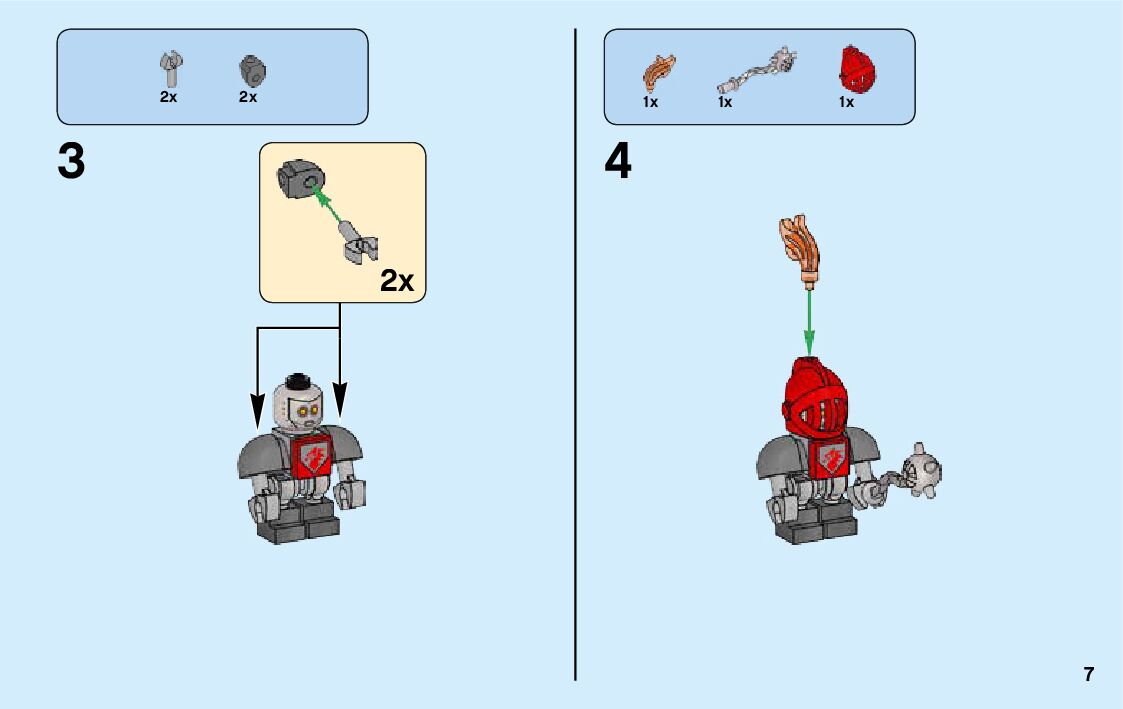 2x 2x

3

2x

1x 1x 1x

4

7