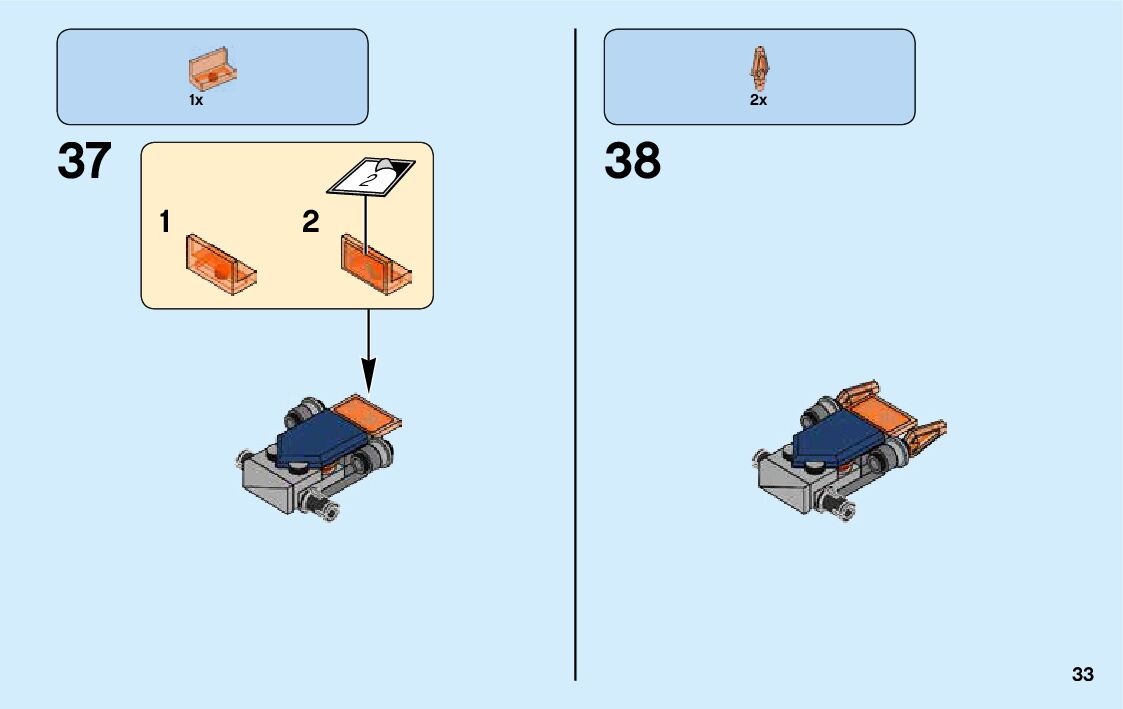 1x

37

1

2

2

2x

38

33