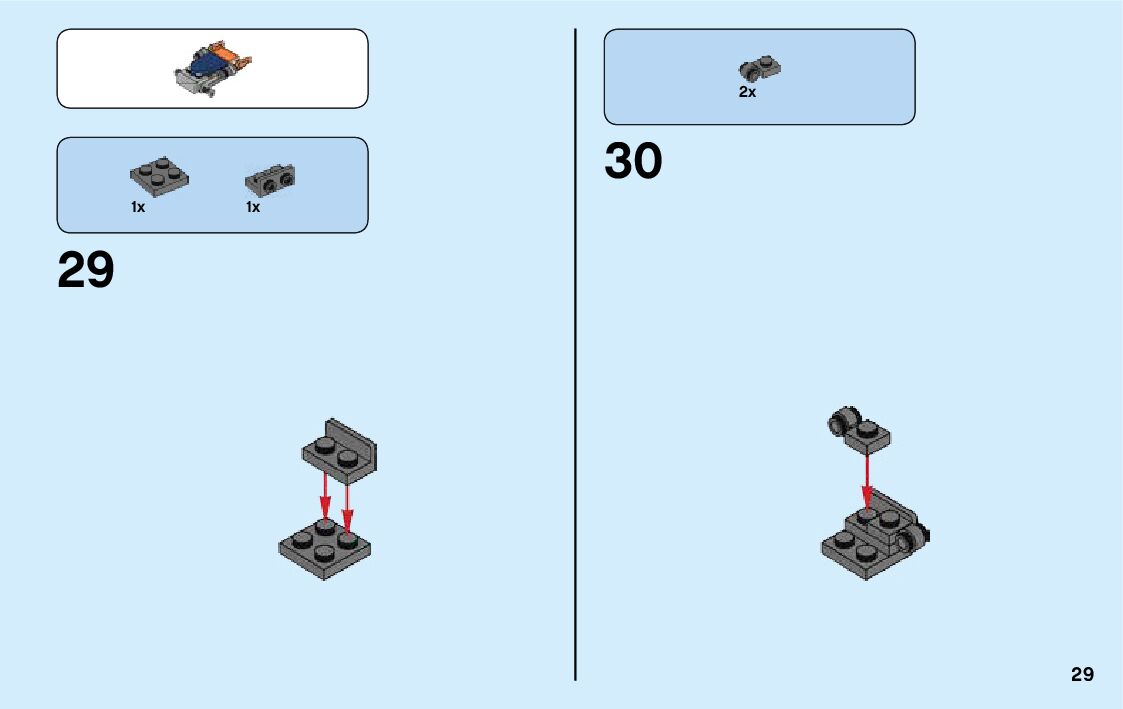 1x 1x

29

2x

30

29