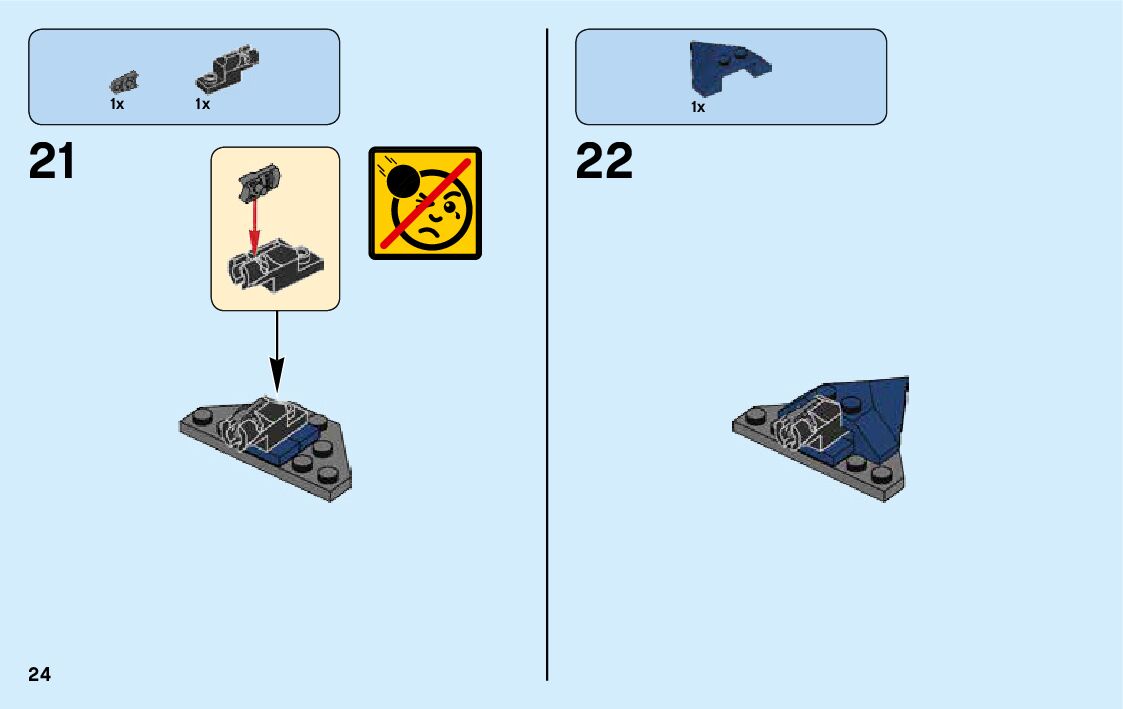 1x 1x

21

1x

22

24