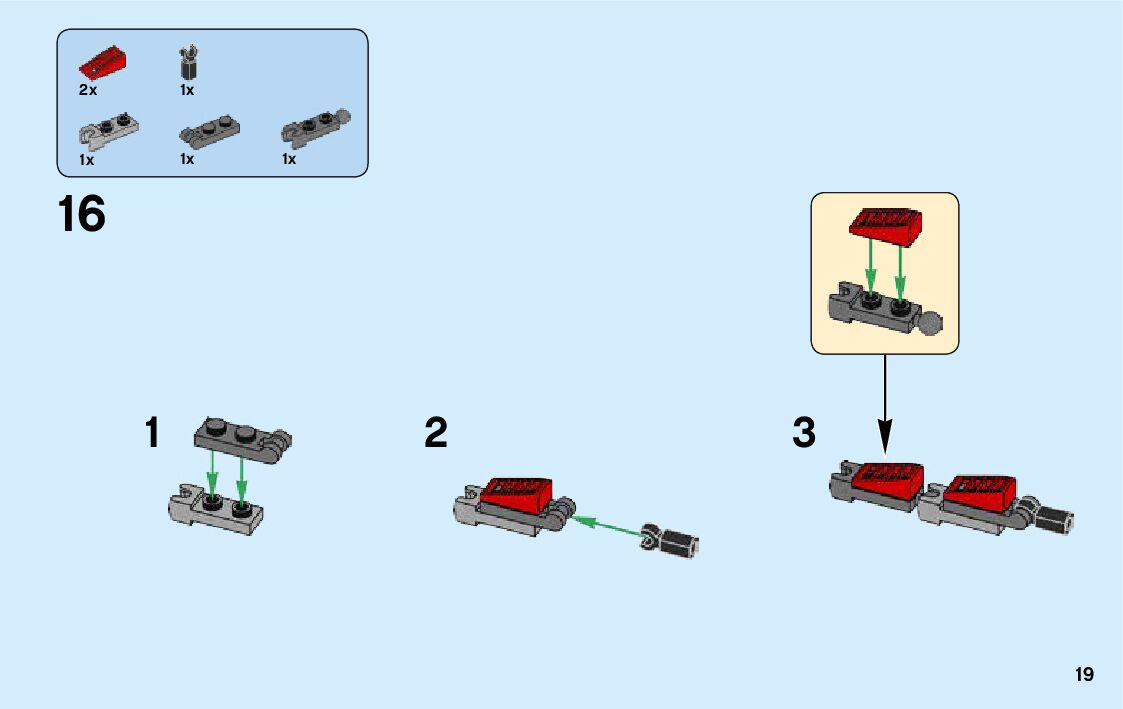 2x
1x
1x
1x
1x

16

1

2

3

19