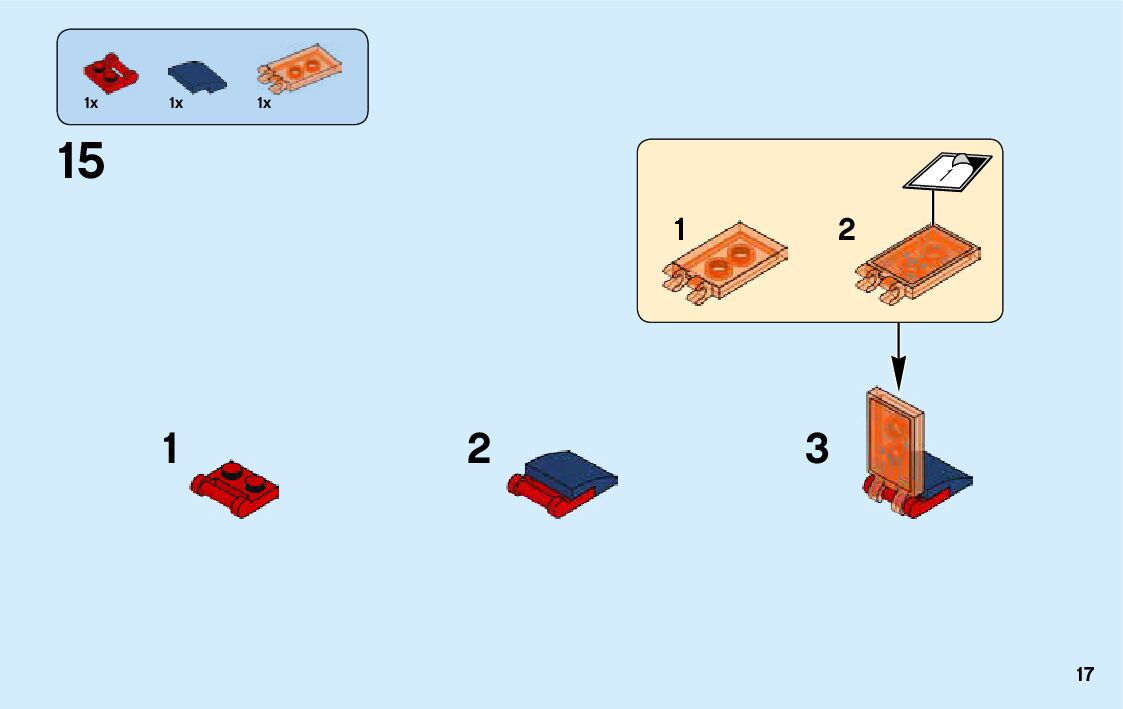 1x 1x 1x

15

1 2

1 2 3

17