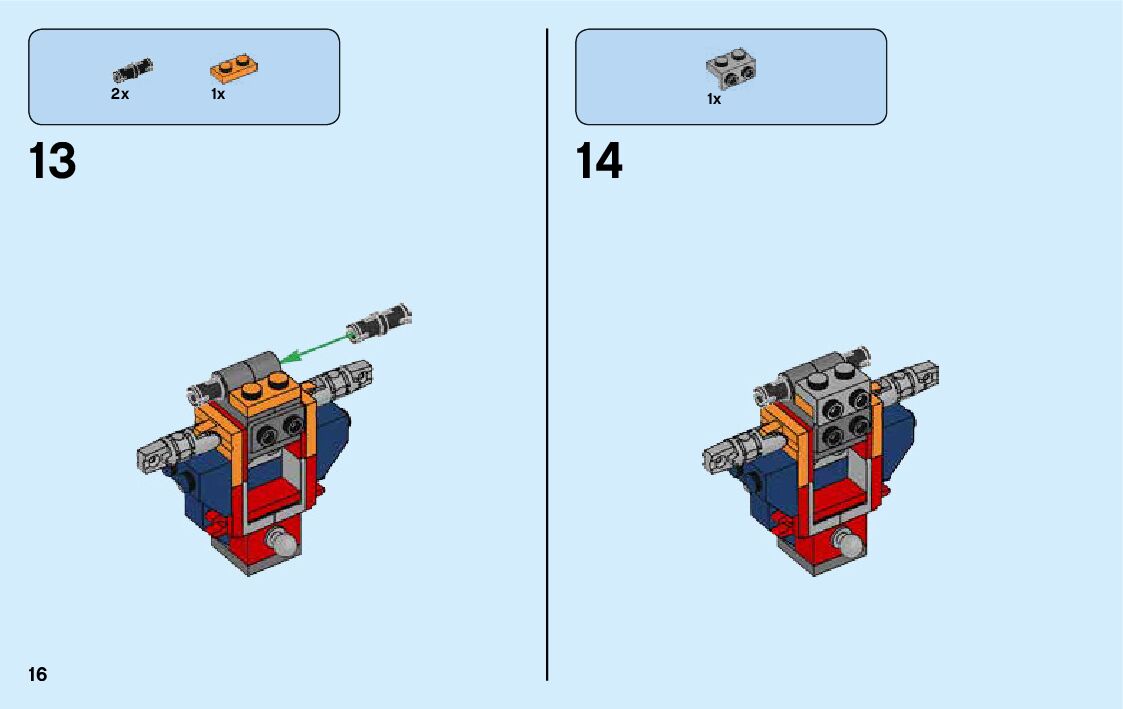 2x 1x

13

1x

14

16