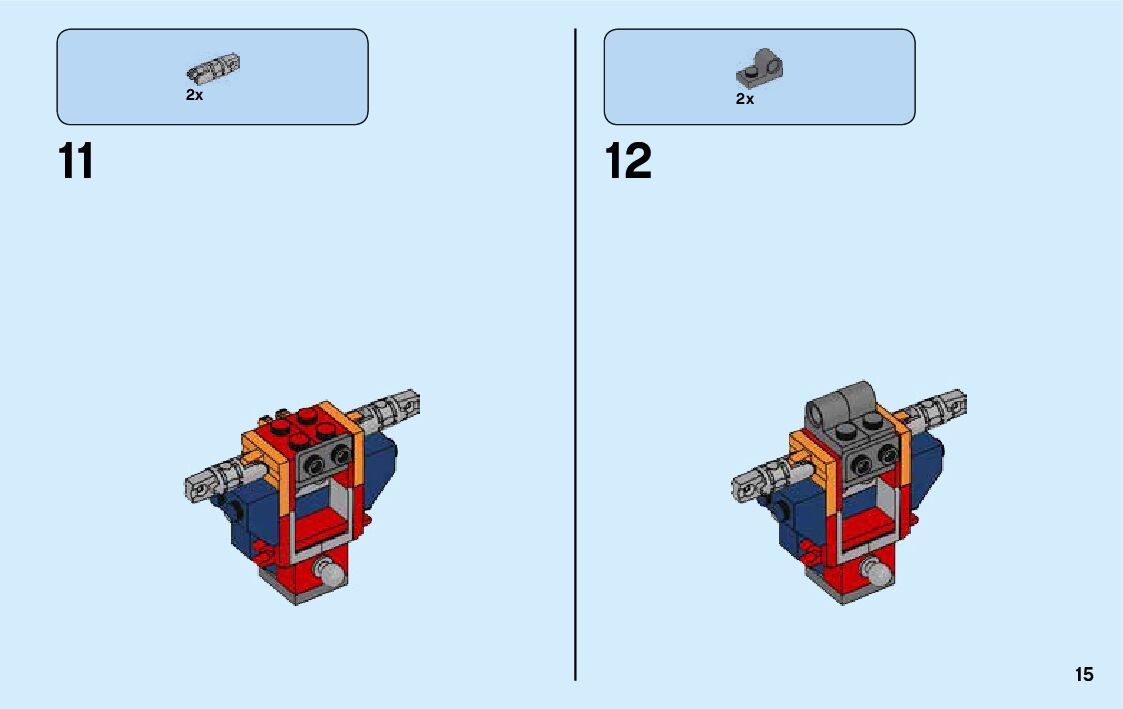 2x

11

2x

12

15