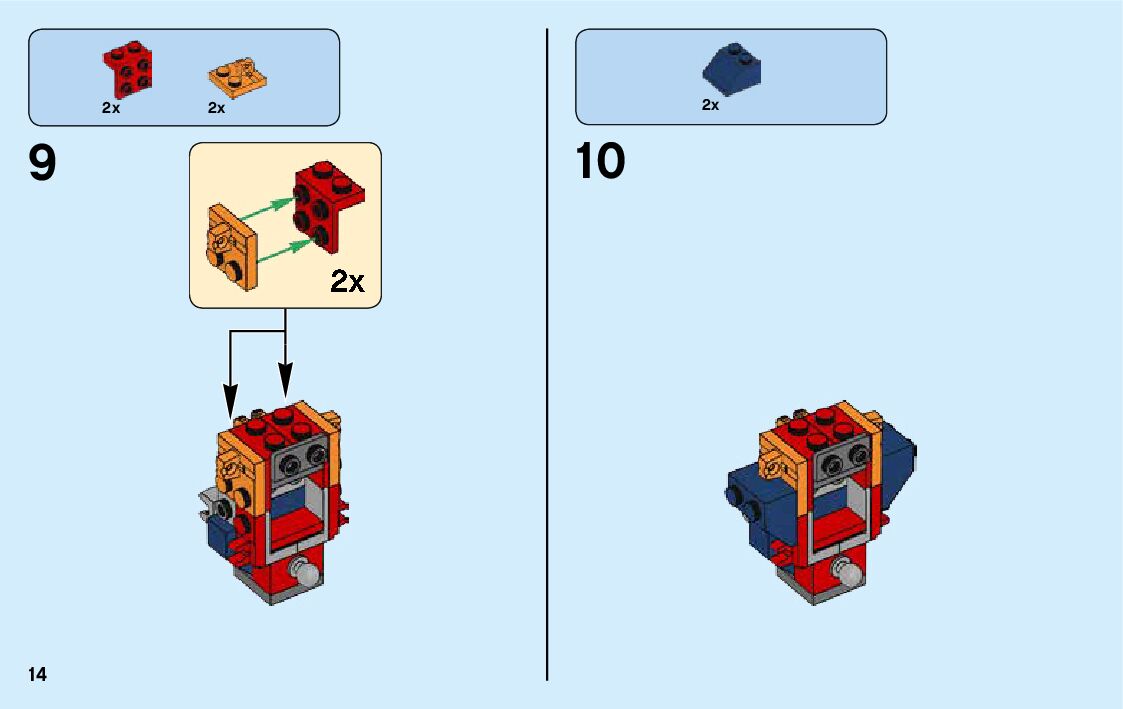 2x 2x

9

2x

2x

10

14