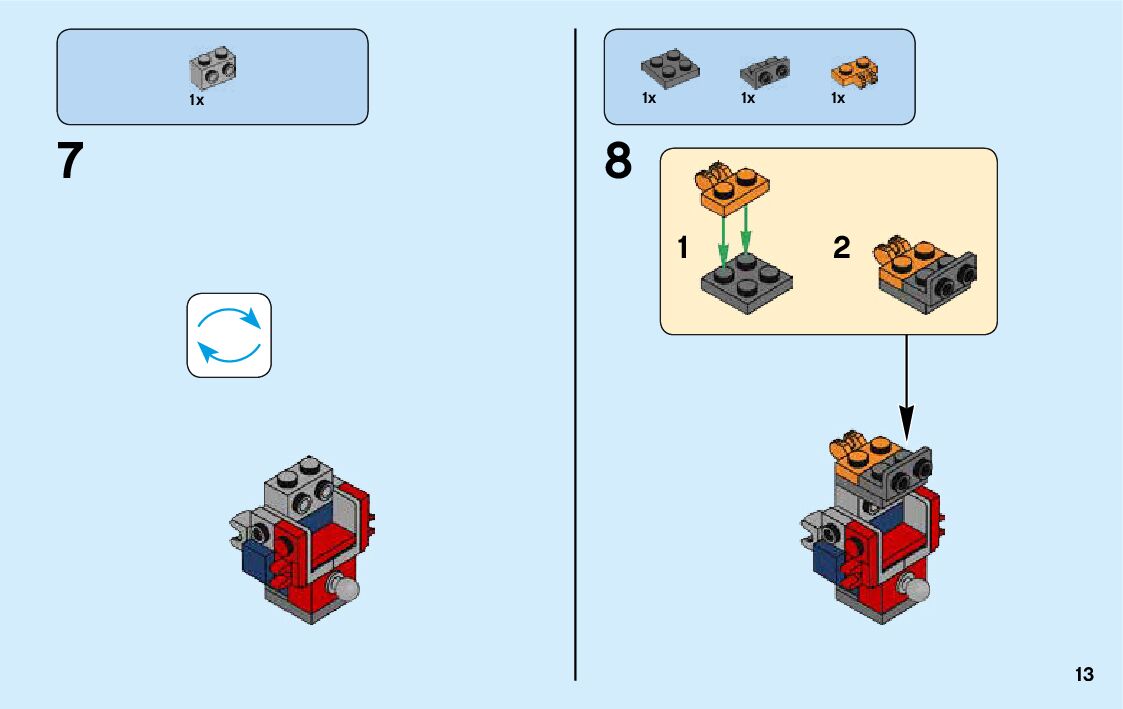 1x

7

1x 1x 1x

8

1

2

13