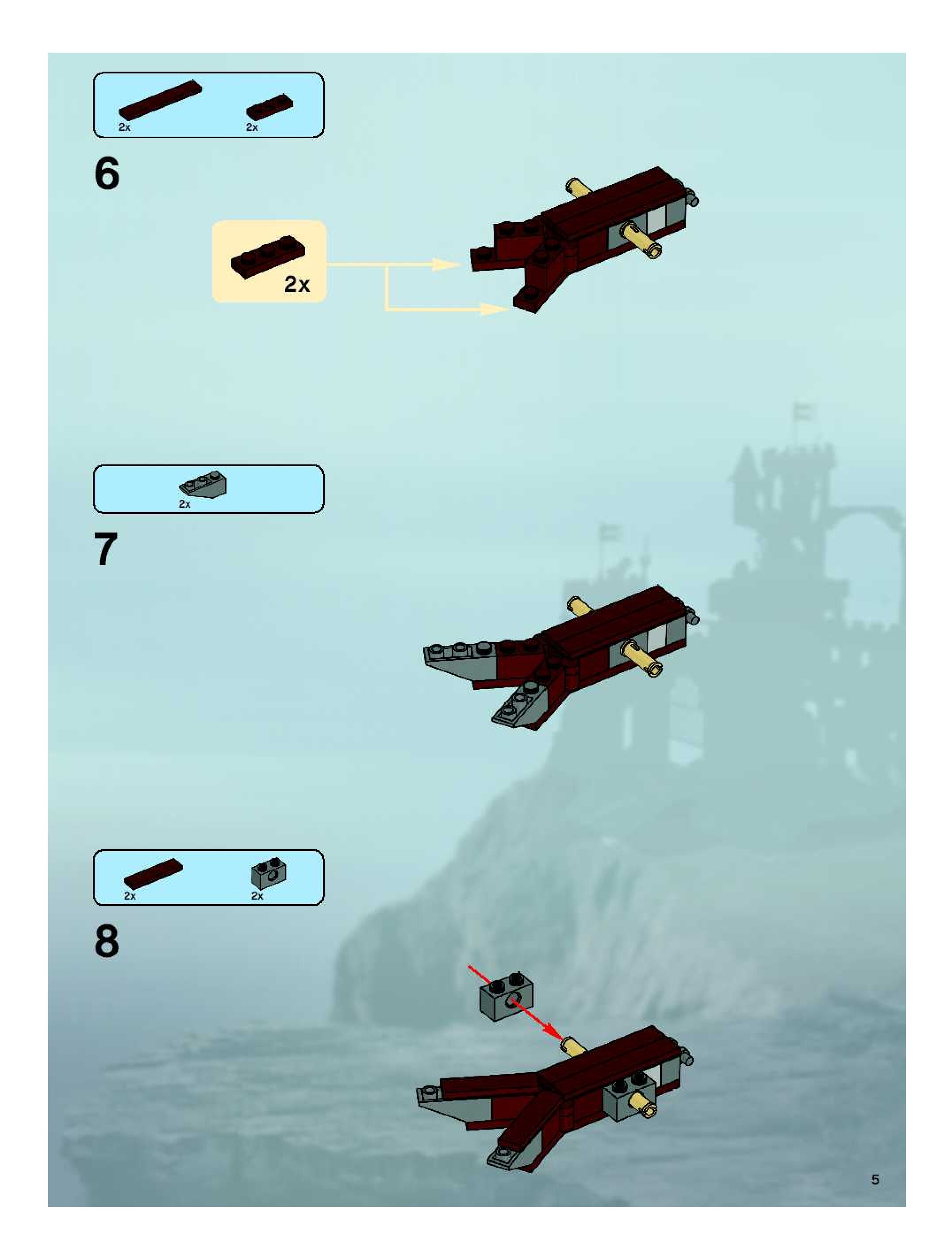 2x 2x

6

2x

2x

7

2x 2x

8

5