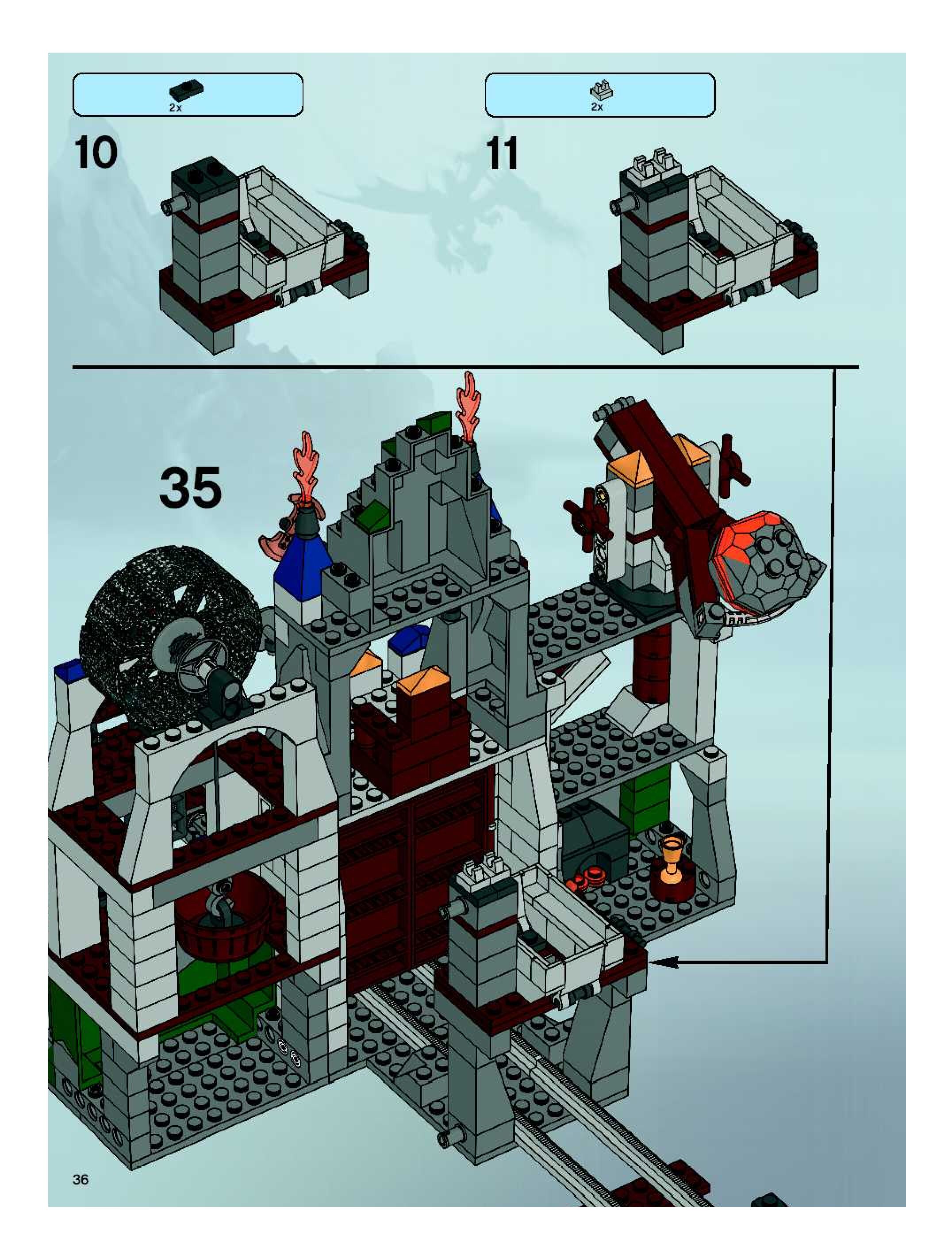 2x

10

2x

11

35

36