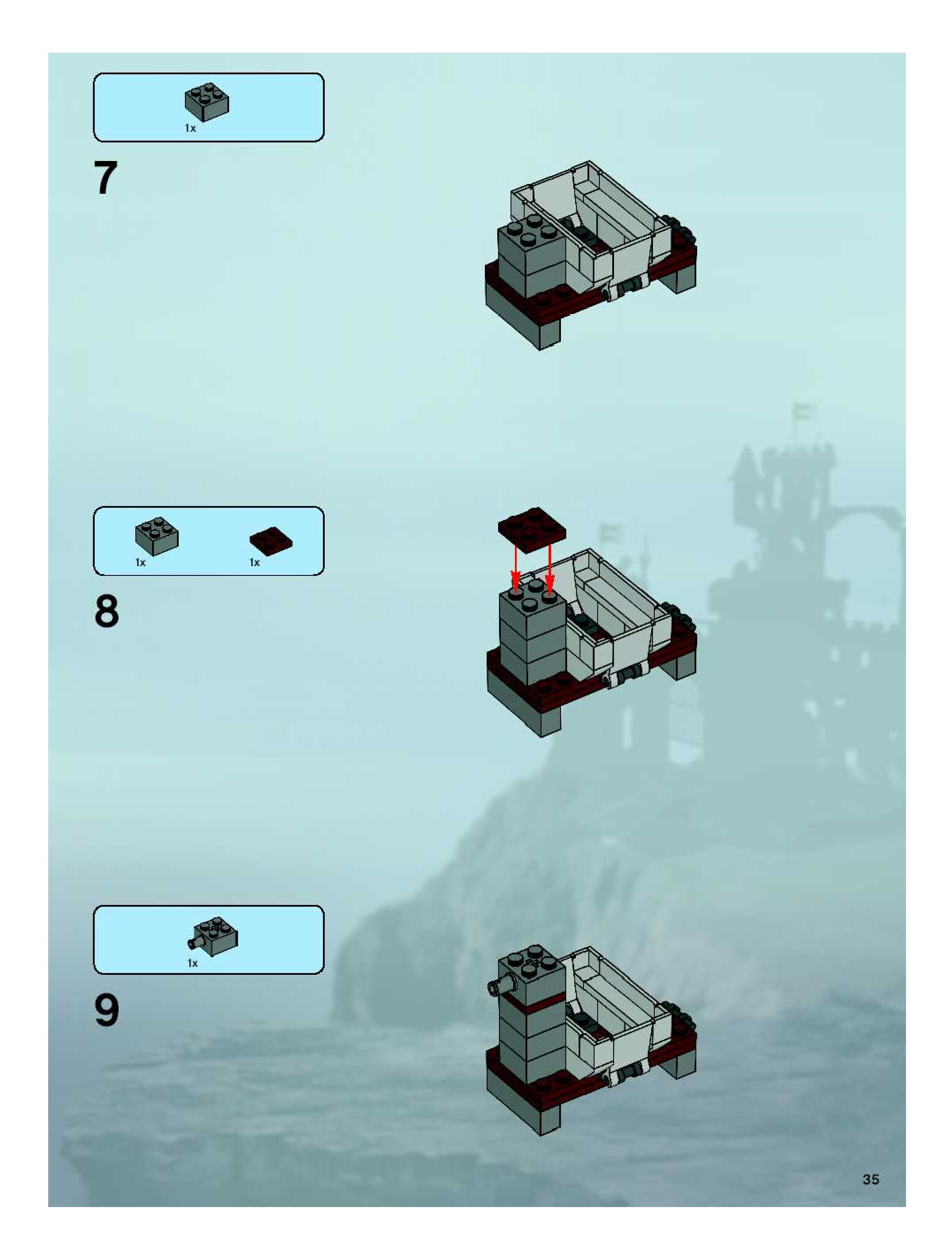 1x

7

1x 1x

8

1x

9

35