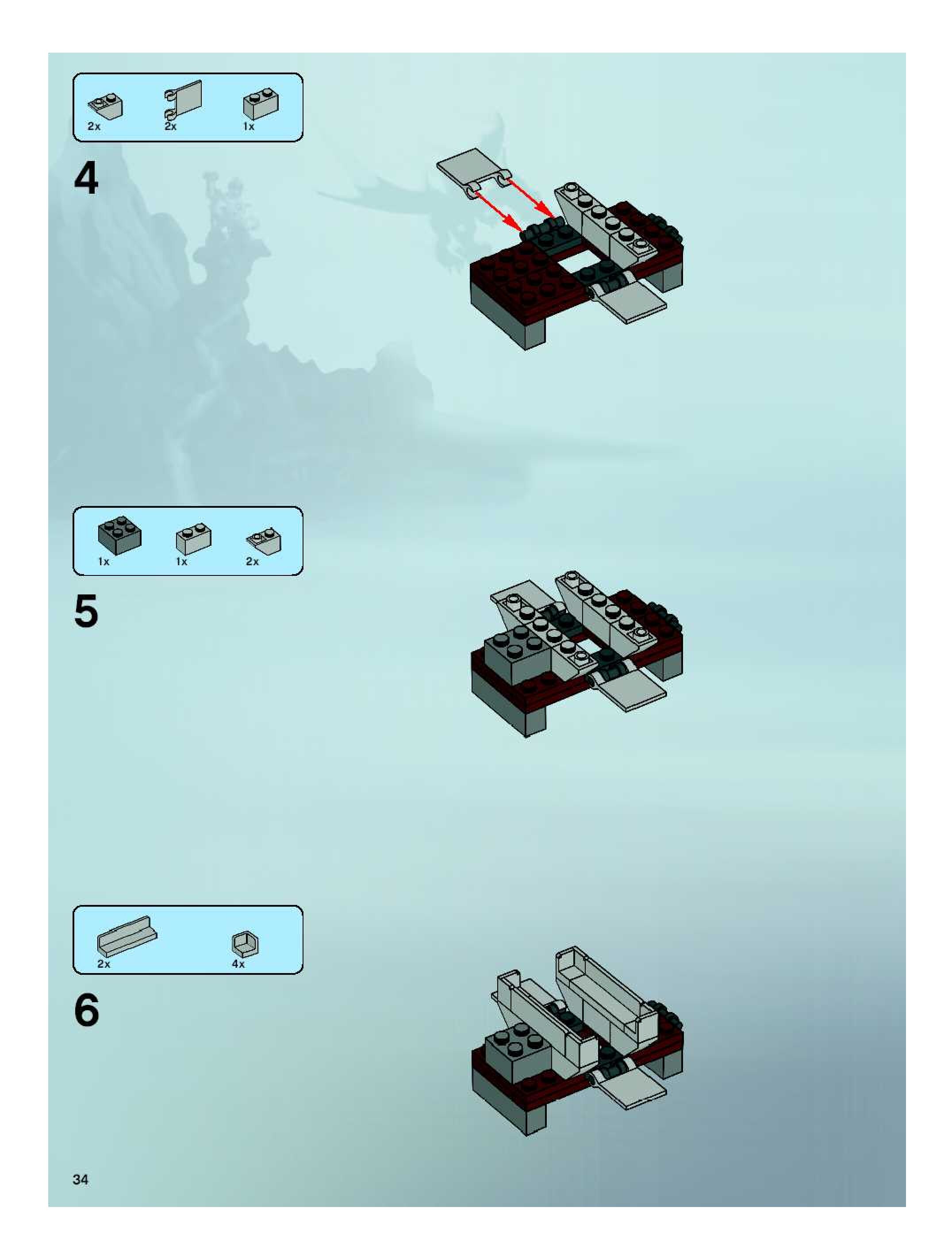 2x 2x 1x

4

1x 1x 2x

5

2x 4x

6

34