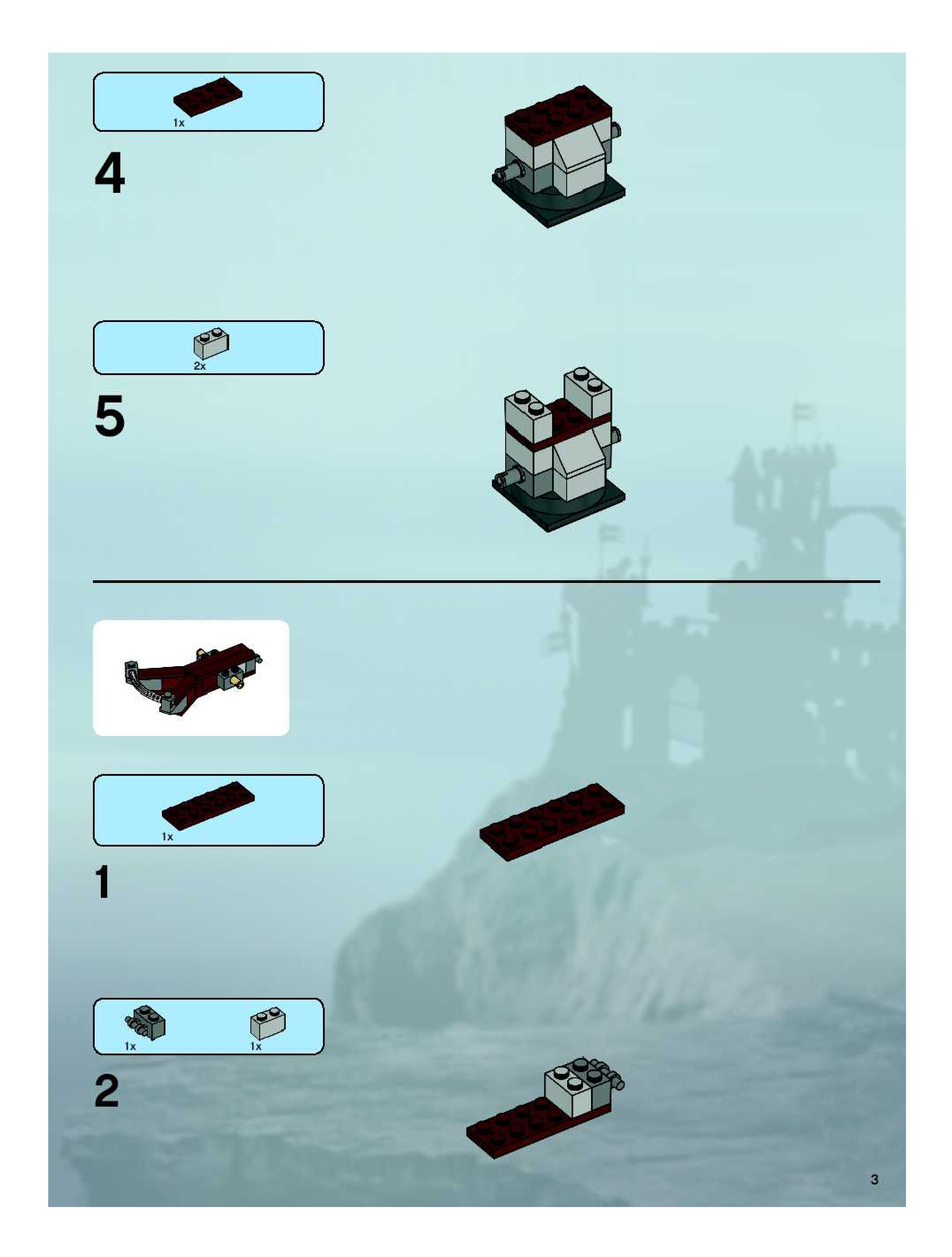 1x

4

2x

5

1x

1

1x 1x

2

3