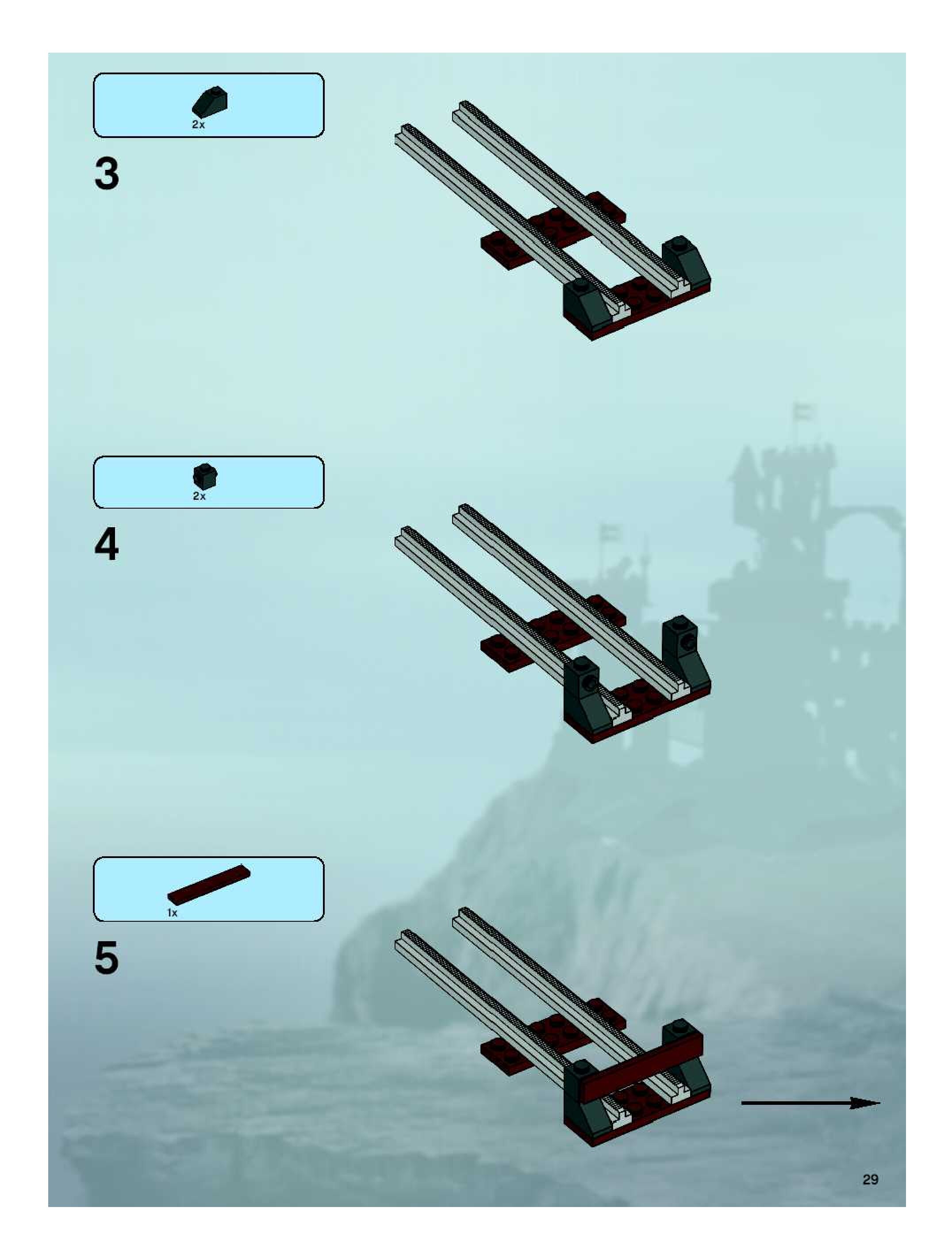 2x

3

2x

4

1x

5

29