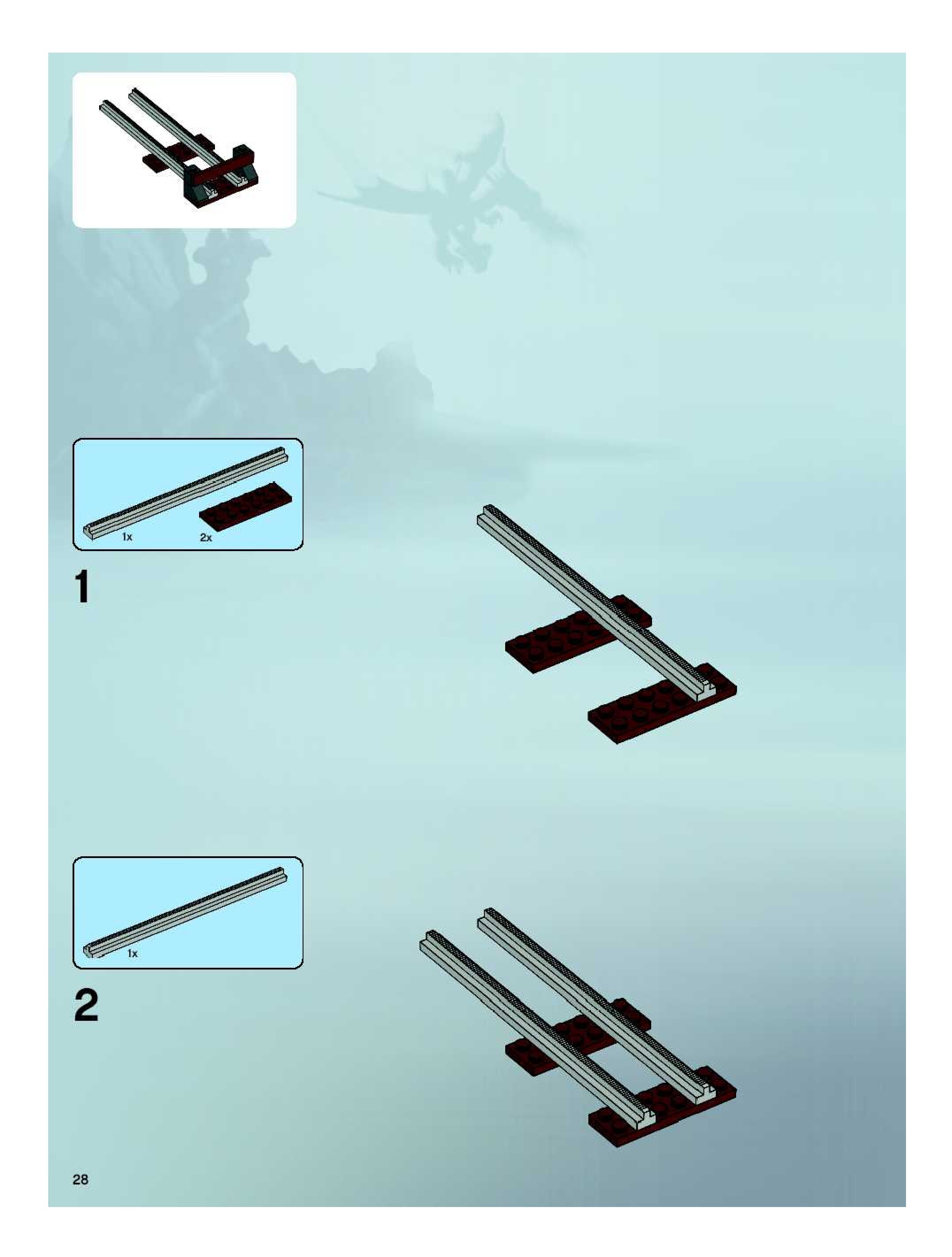 1x

2x

1

1x

2

28