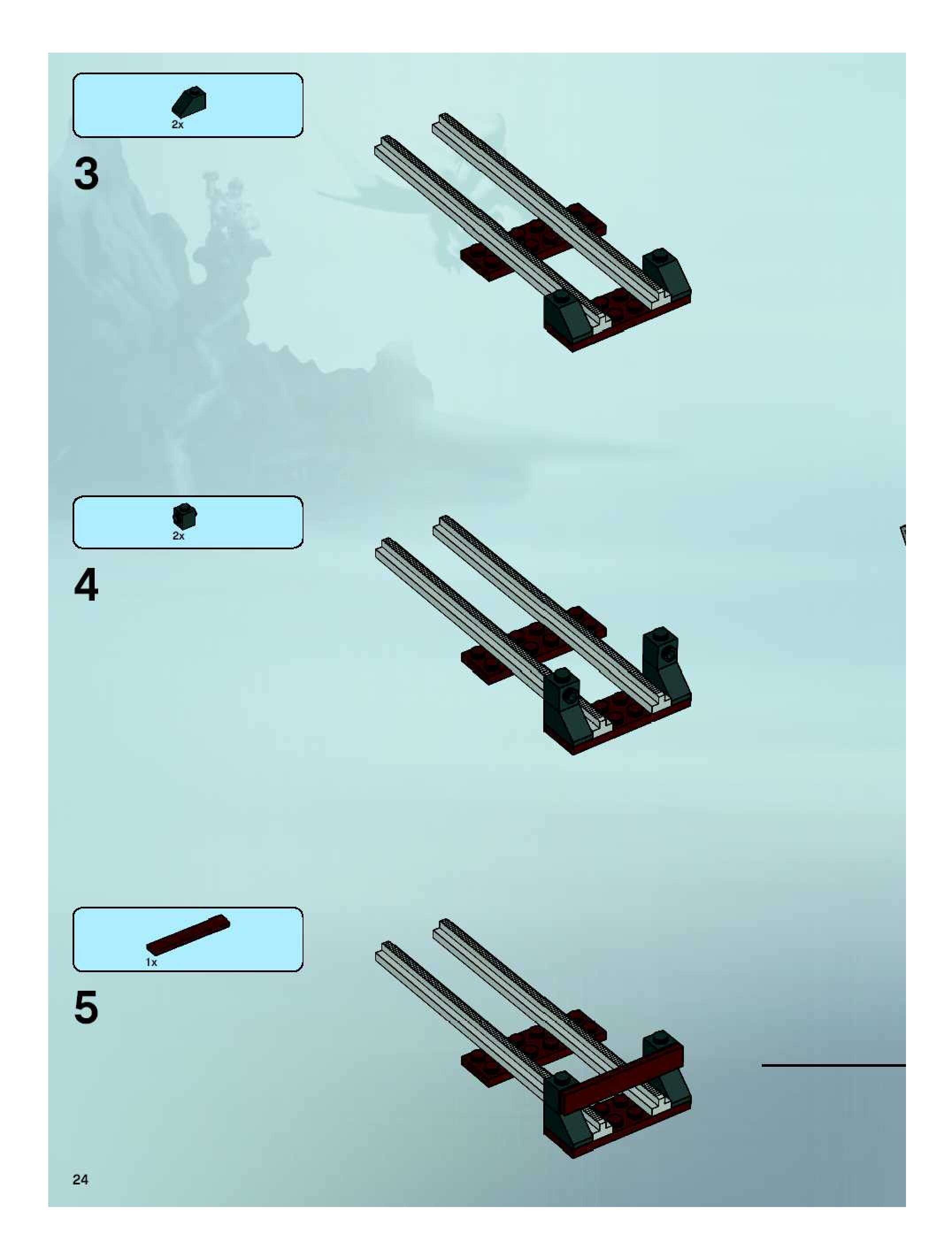 2x

3

2x

4

1x

5

24