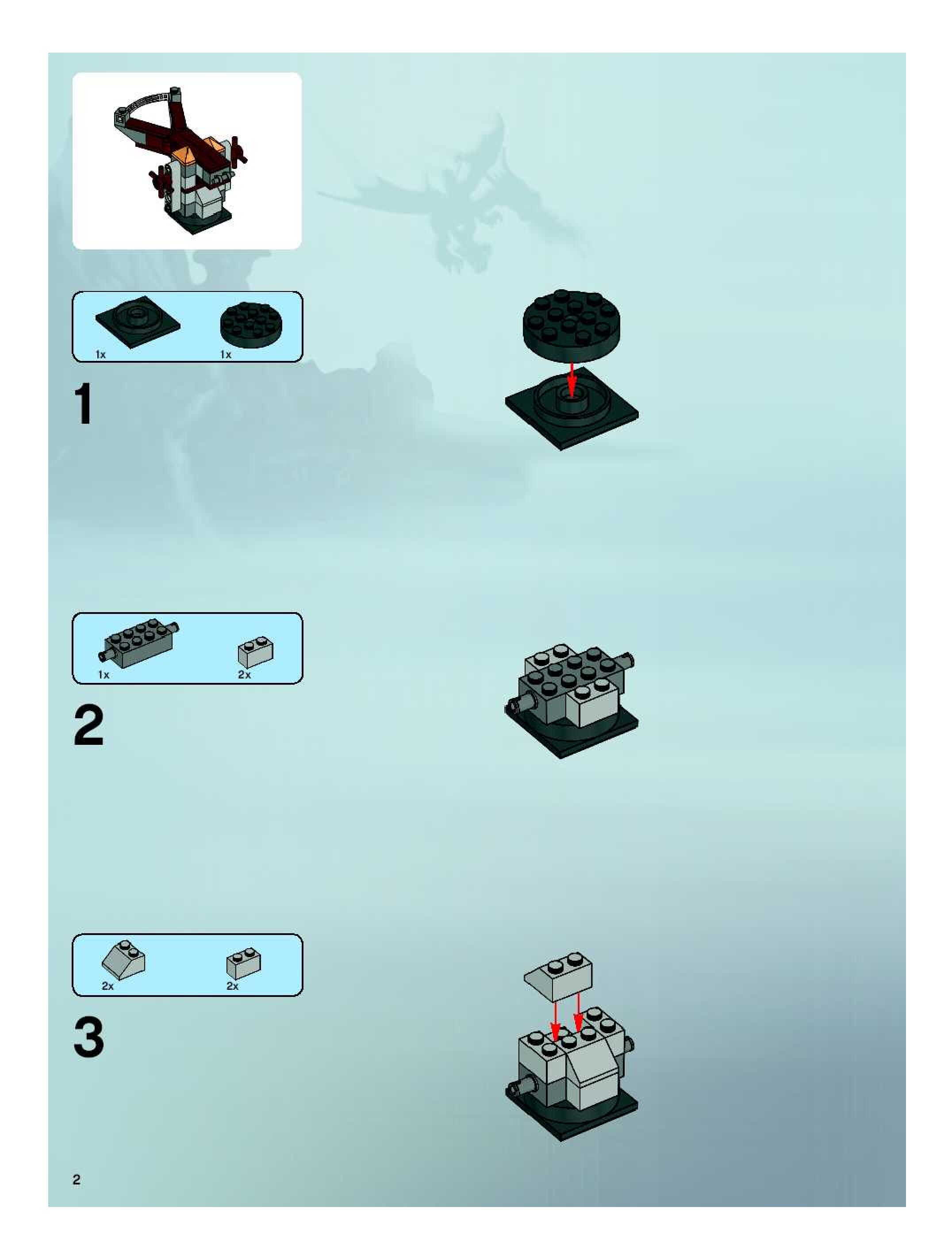 1x 1x

1

1x 2x

2

2x 2x

3

2