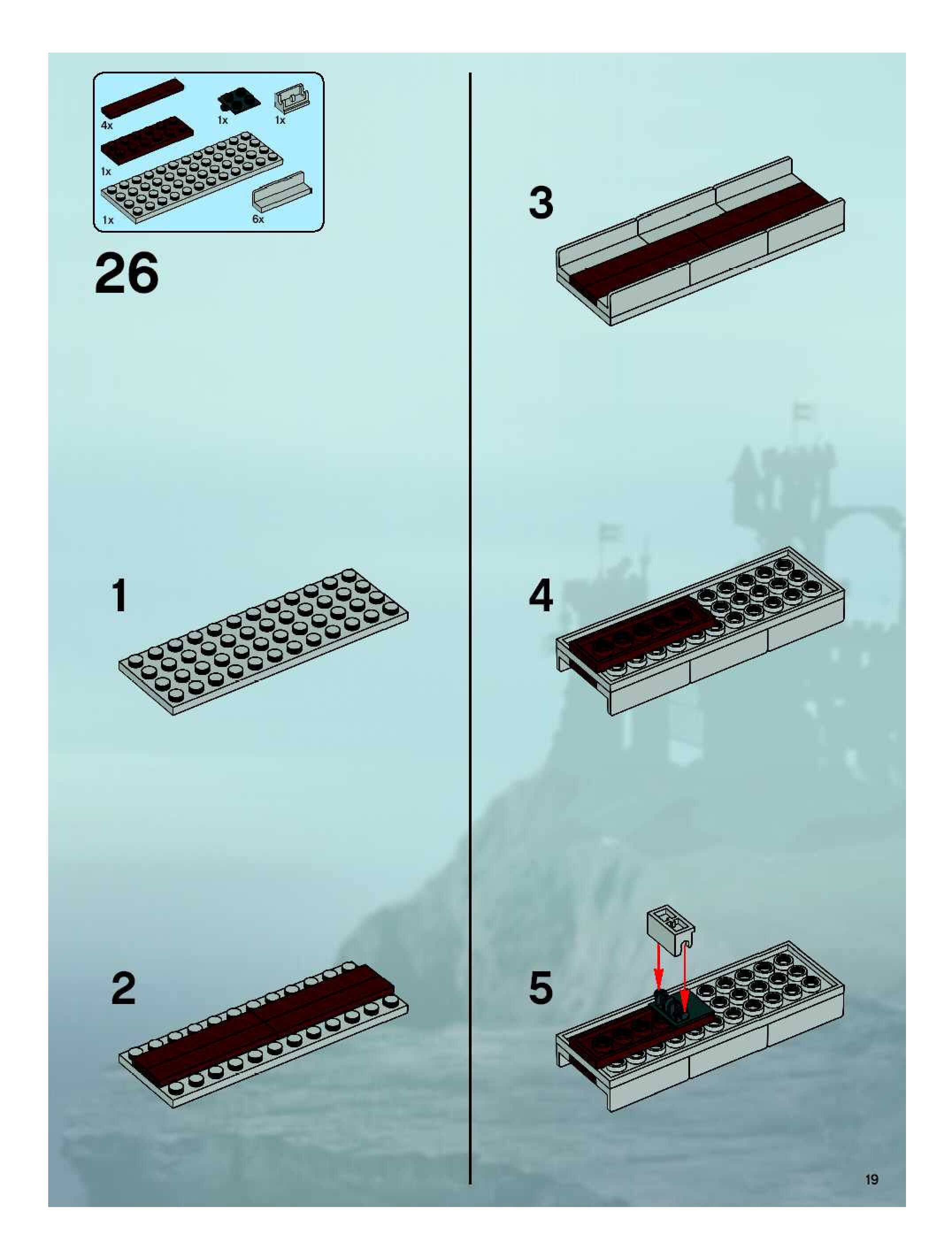 4x
1x
1x
1x
1x
6x

26

1

2

3

4

5

19