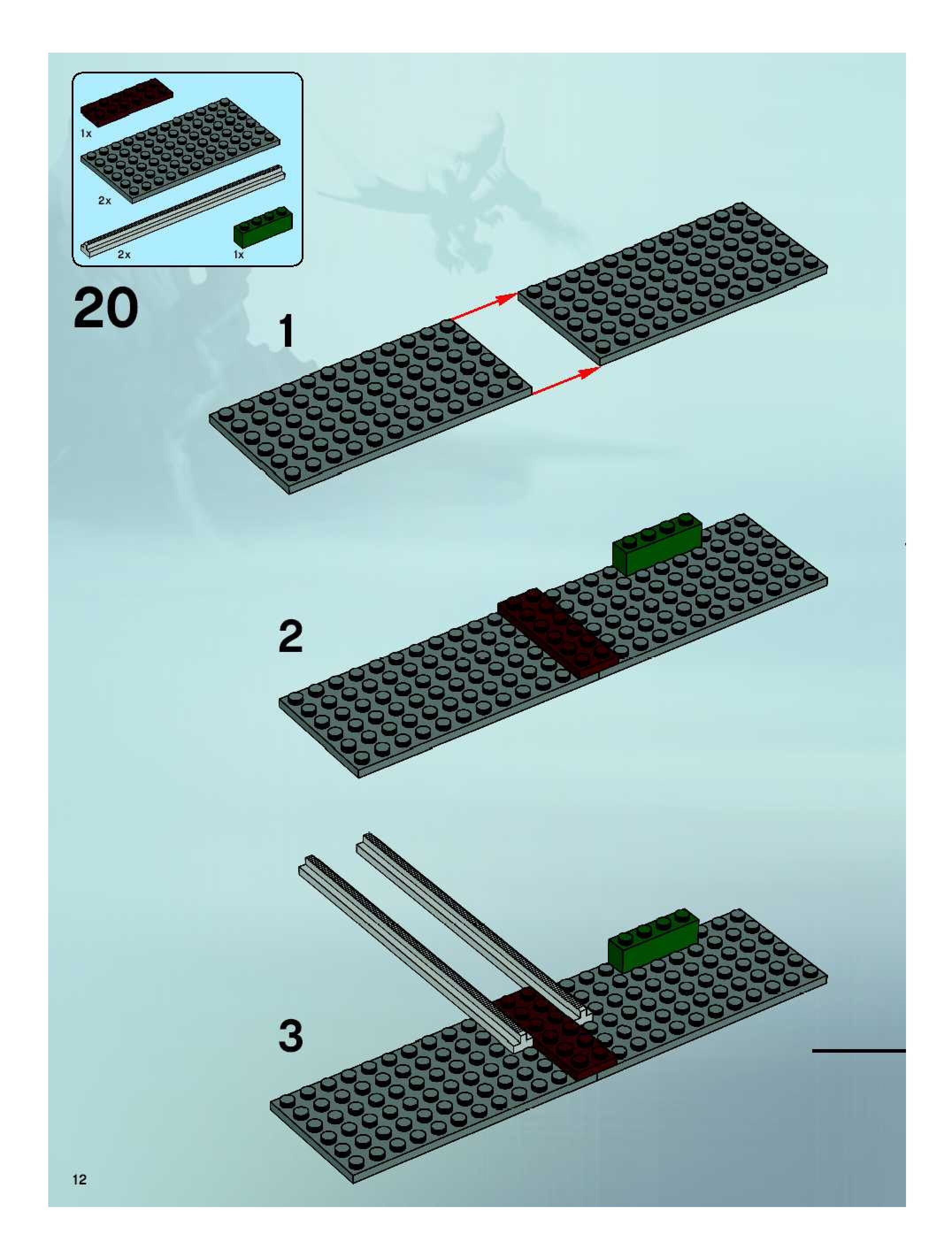 1x

2x

2x

1x

20

1

2

3

12