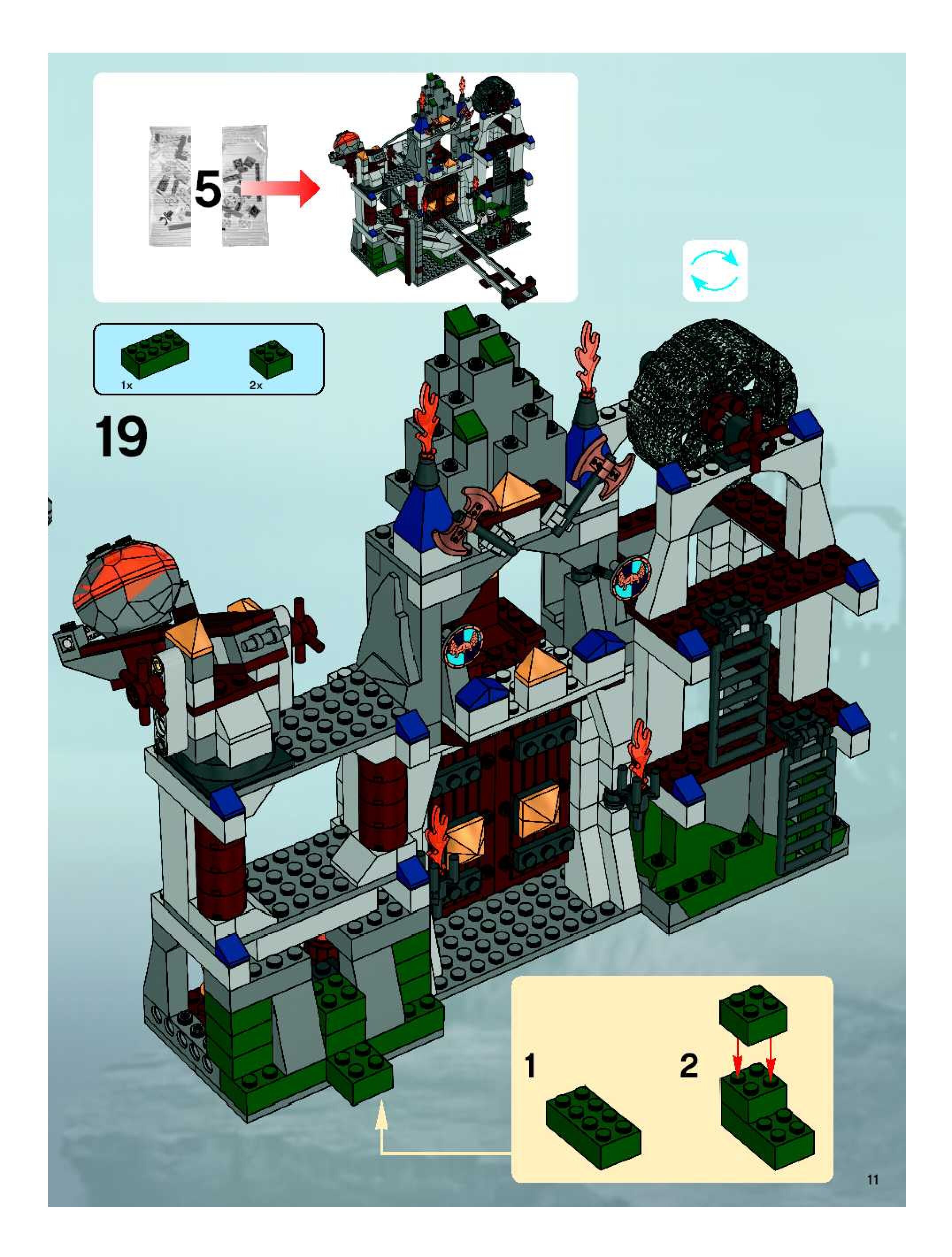 5

1x

2x

19

1

2

11