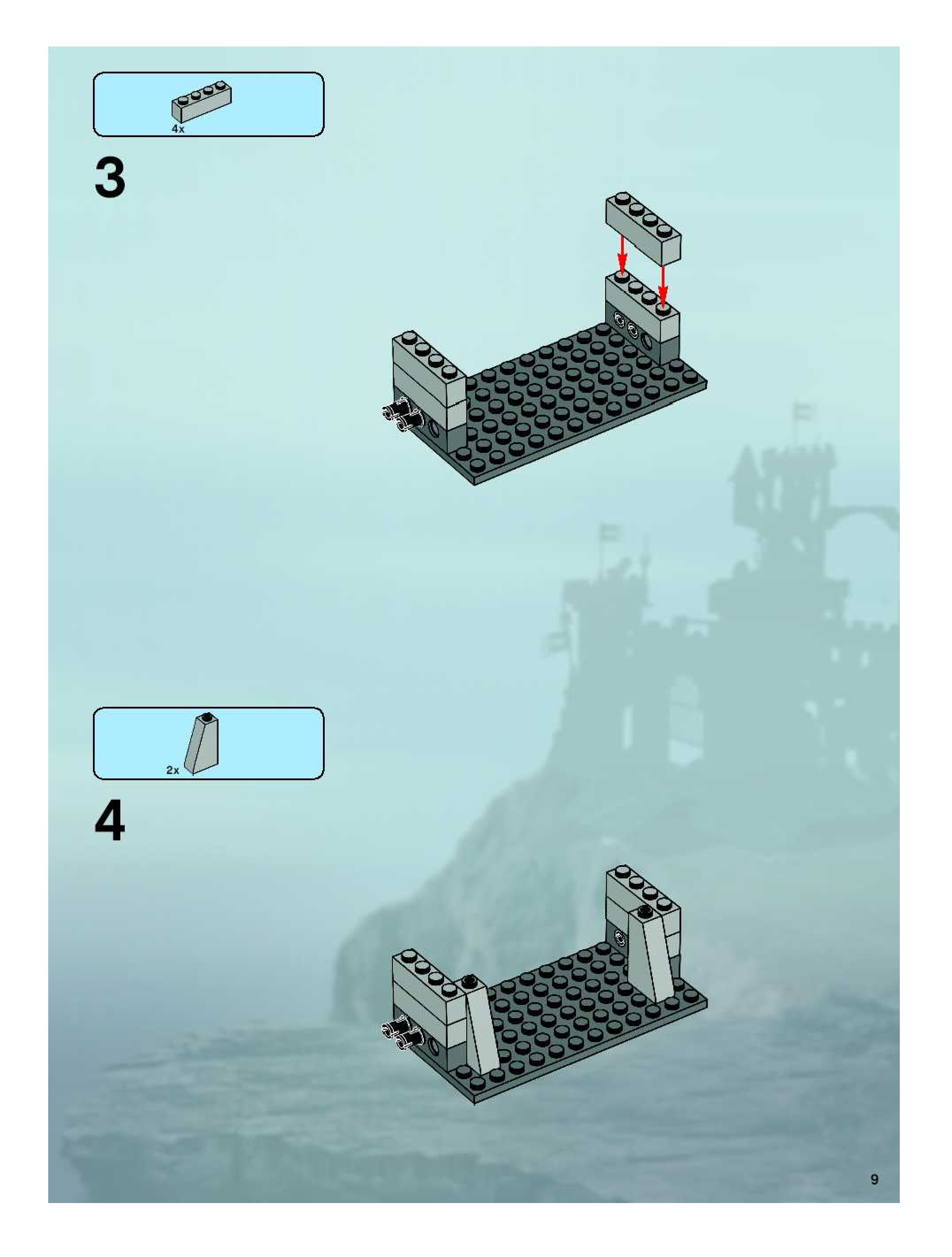 4x

3

2x

4

9