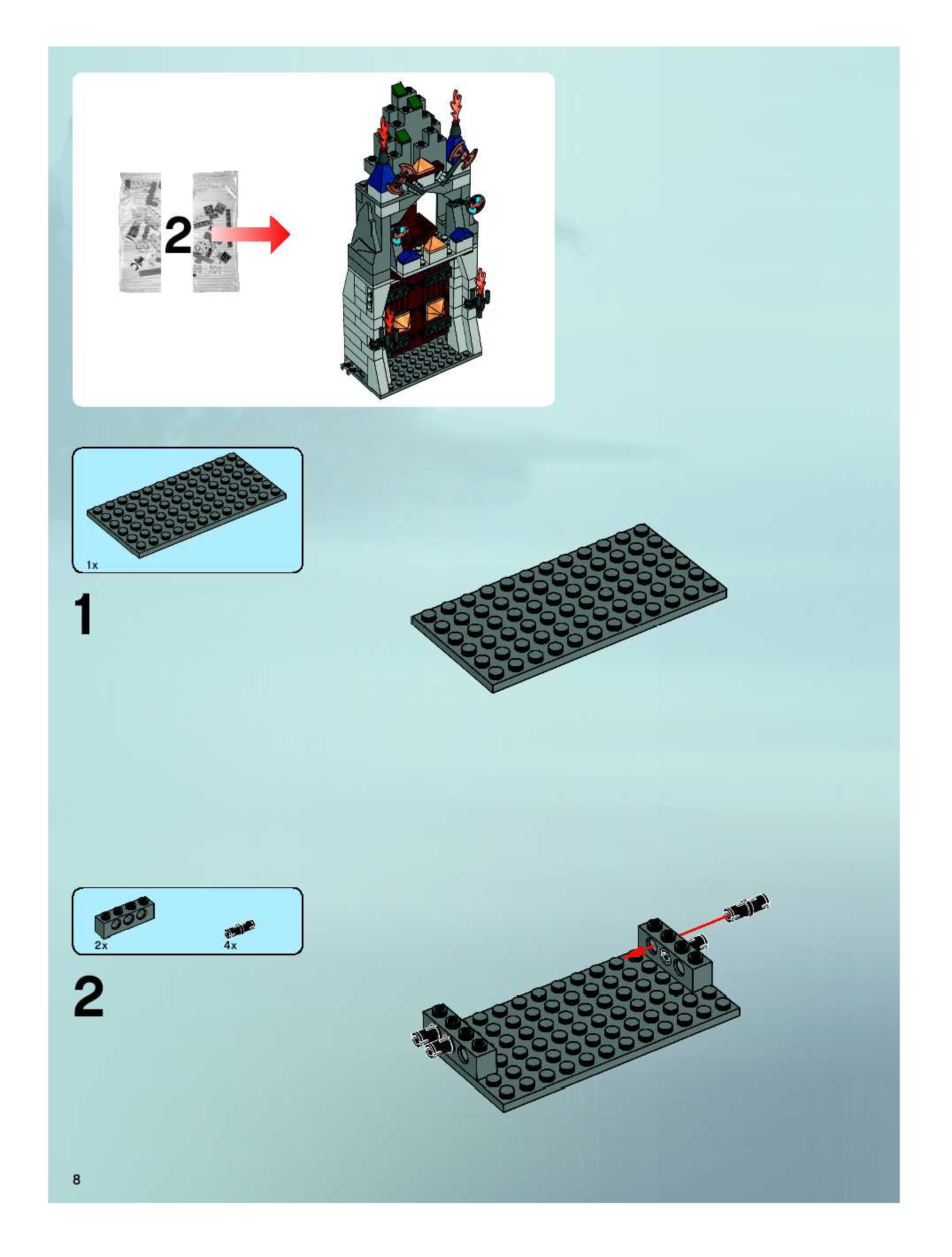 2

1x

1

2x

4x

2

8