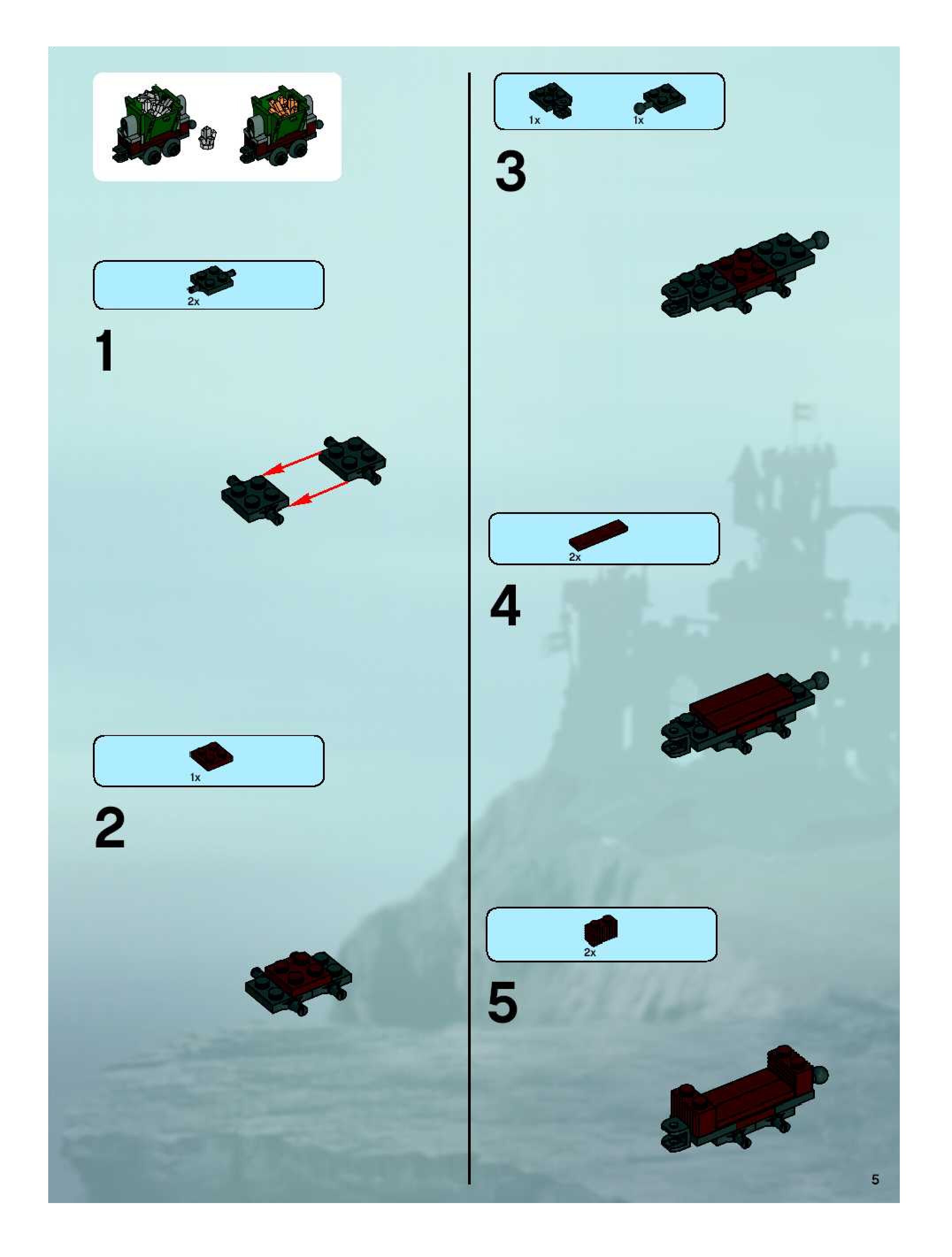 2x

1

1x

2

1x 1x

3

2x

4

2x

5

5