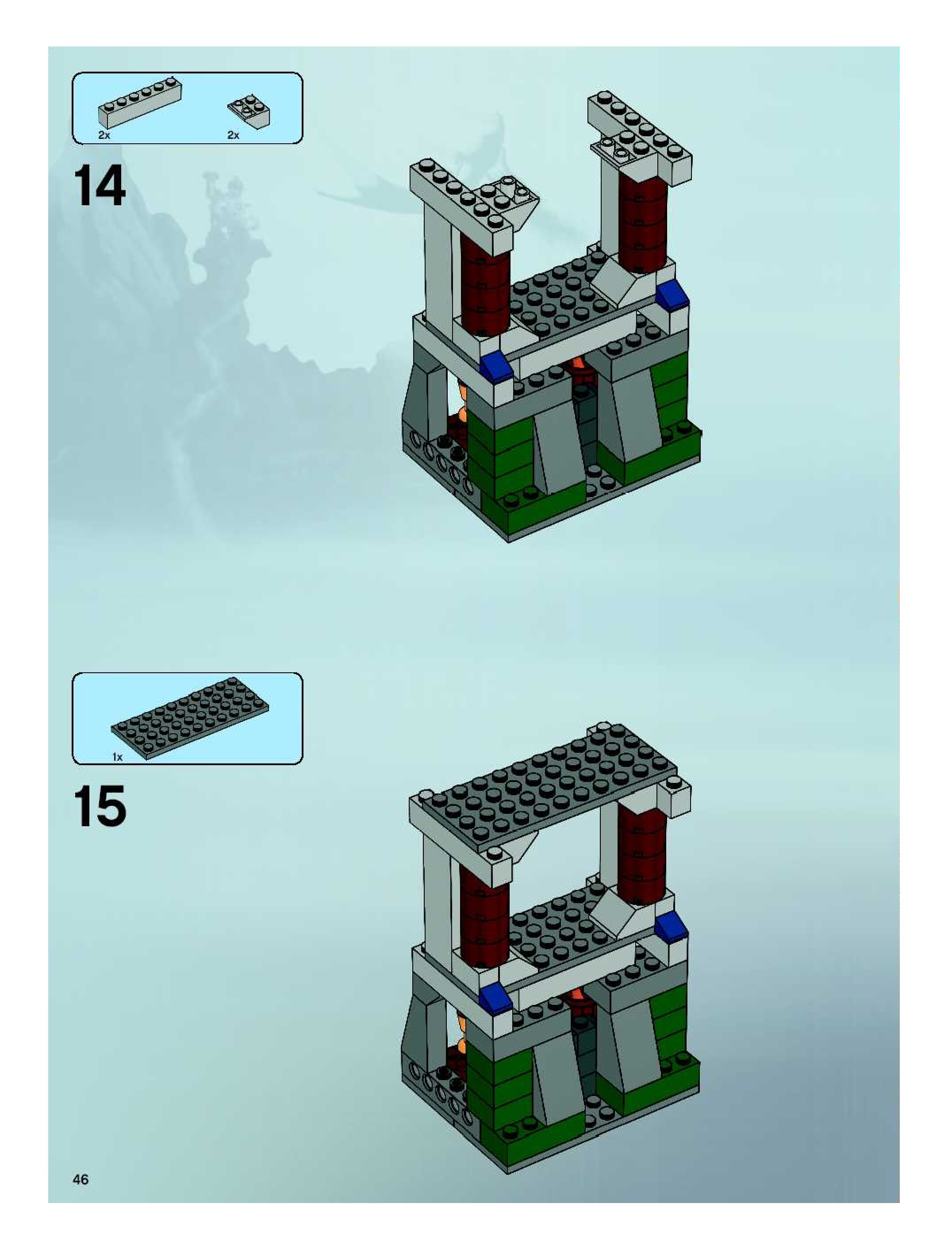 2x
2x

14

1x

15

46