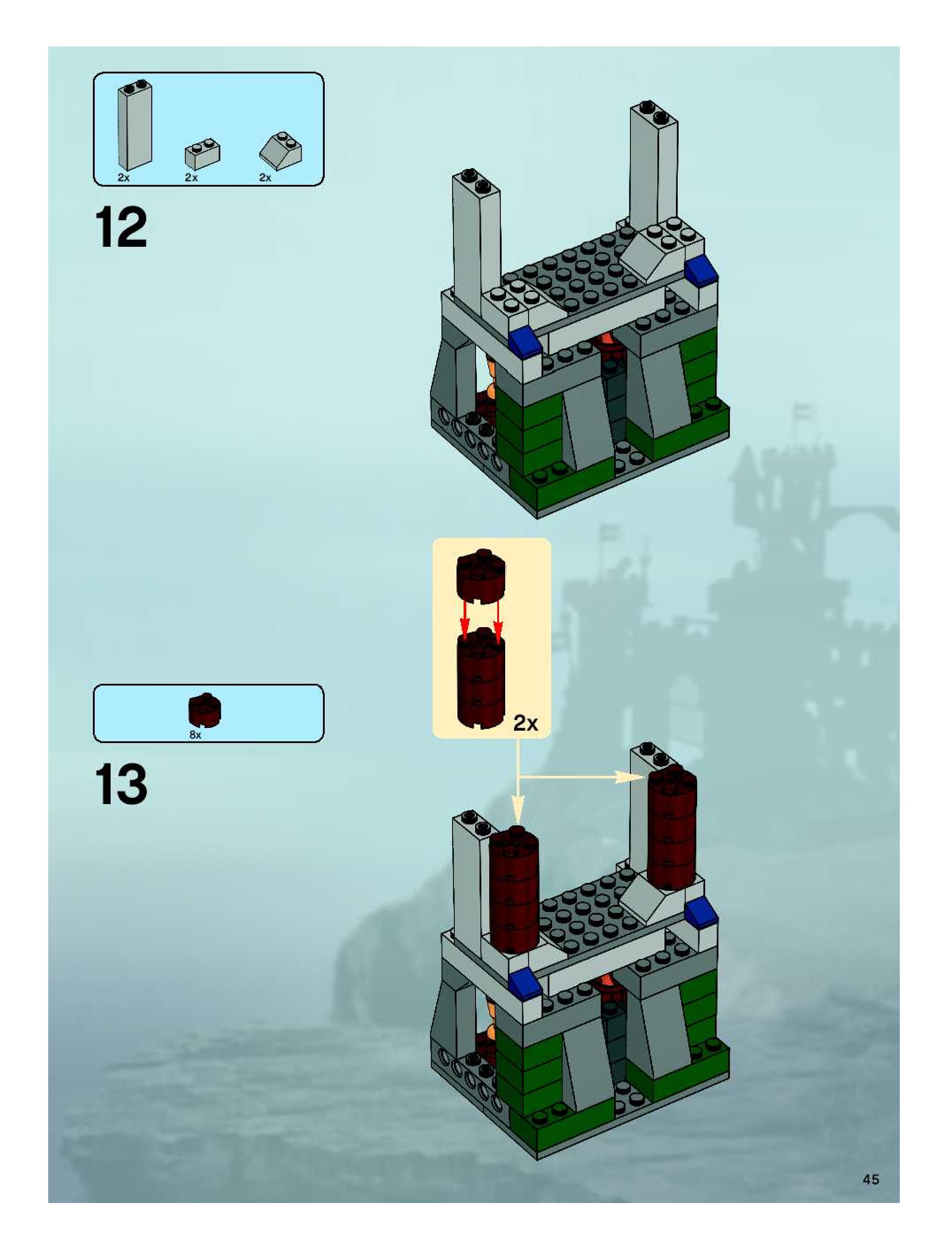 2x 2x 2x

12

8x

13

2x

45