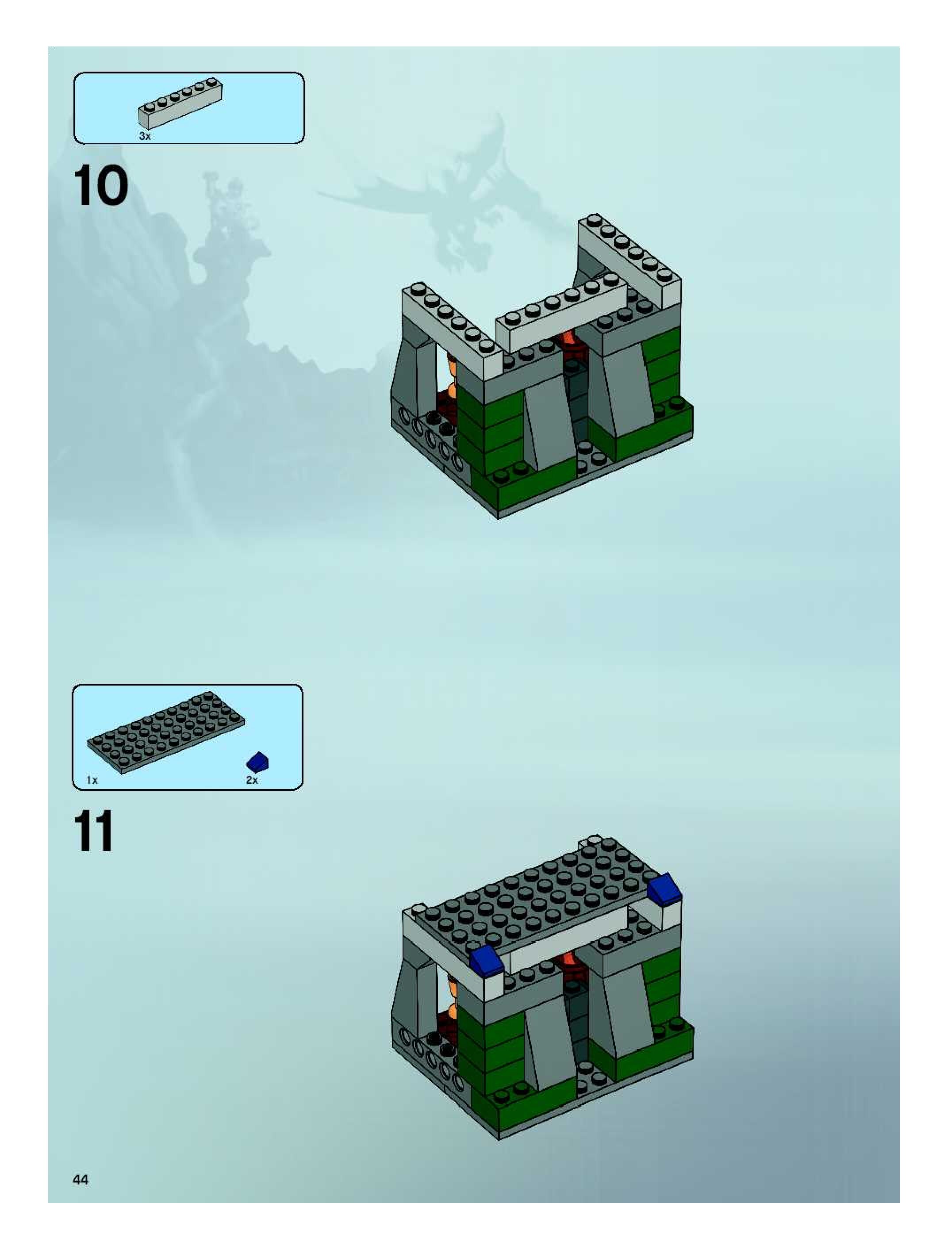 3x

10

1x

2x

11

44