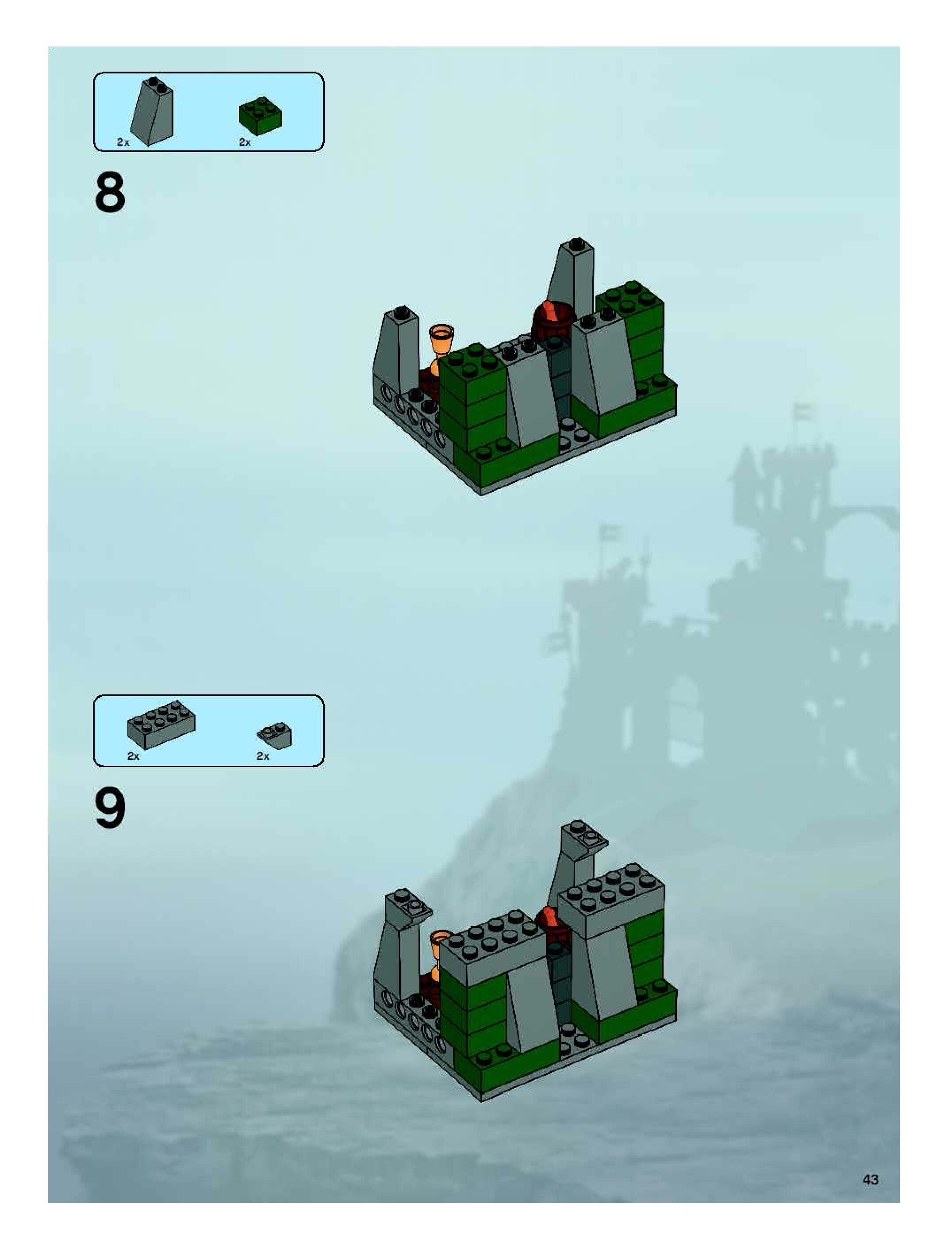 2x 2x

8

2x 2x

9

43