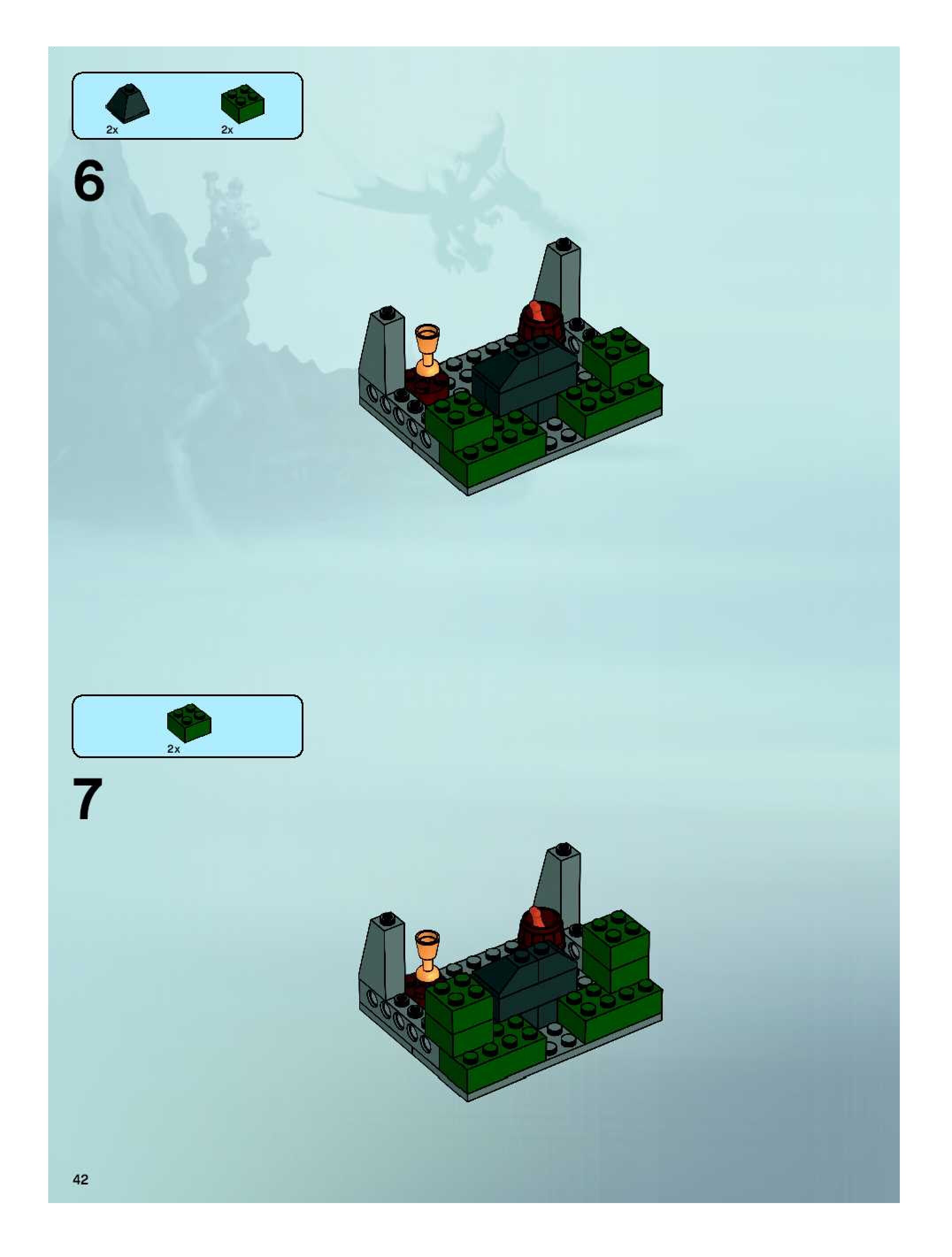 2x
2x

6

2x

7

42