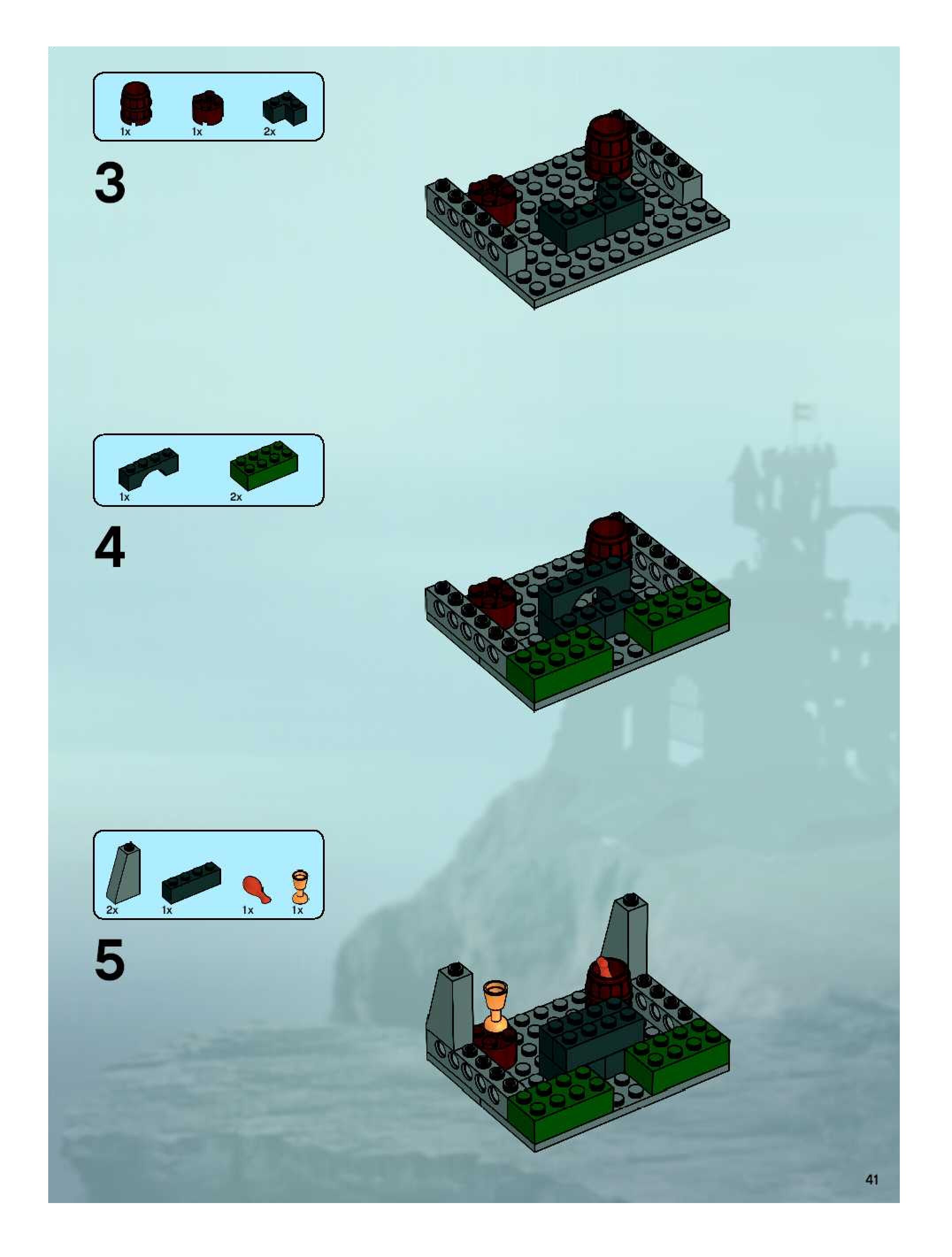 1x 1x 2x

3

1x 2x

4

2x 1x 1x 1x

5

41