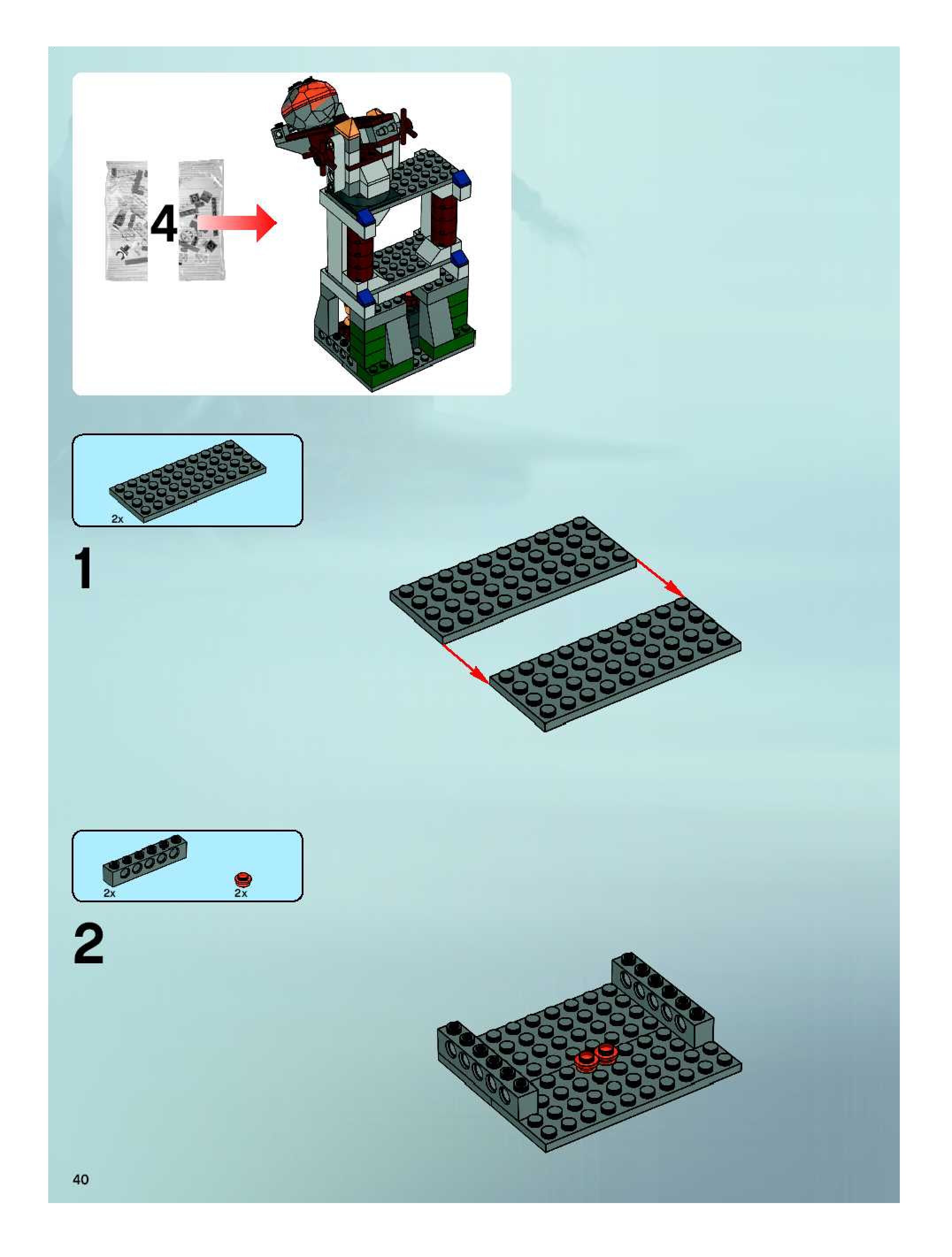 4

2x

1

2x

2x

2

40