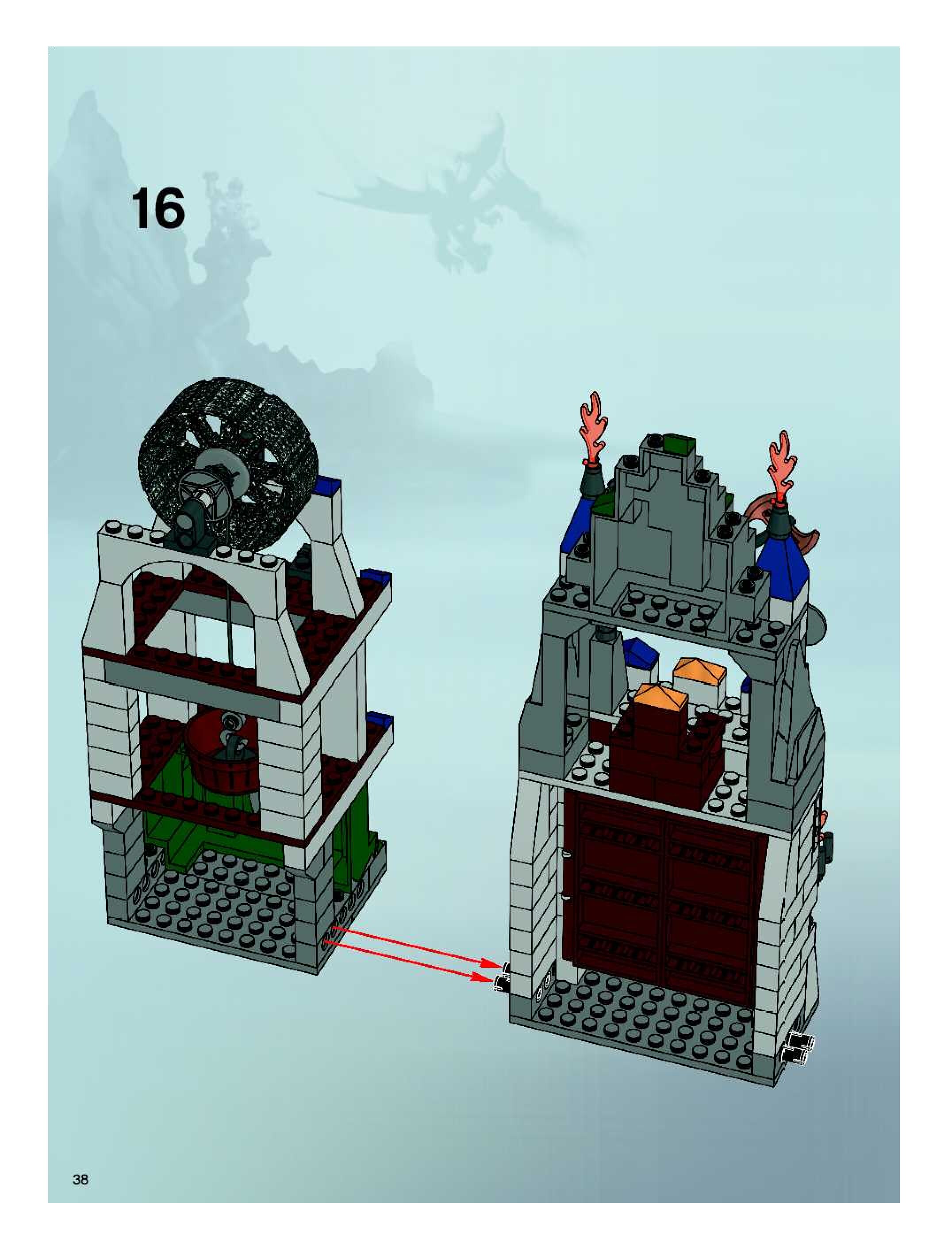 16

38